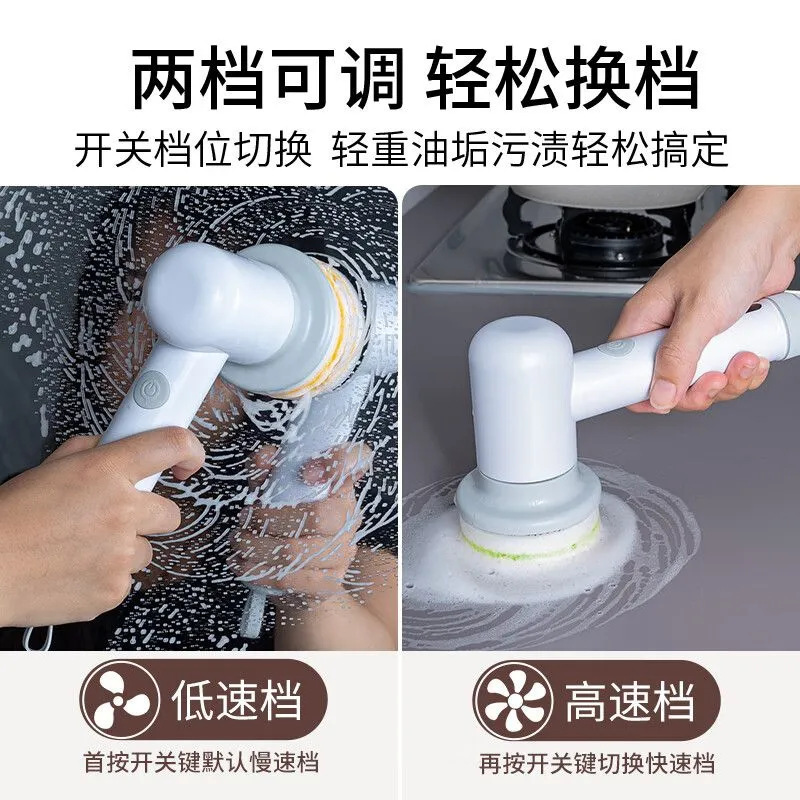 两档可调 轻松换档

开关档位切换 轻重油垢污渍轻松搞定

低速档

首按开关键默认慢速档

高速档

再按开关键切换快速档