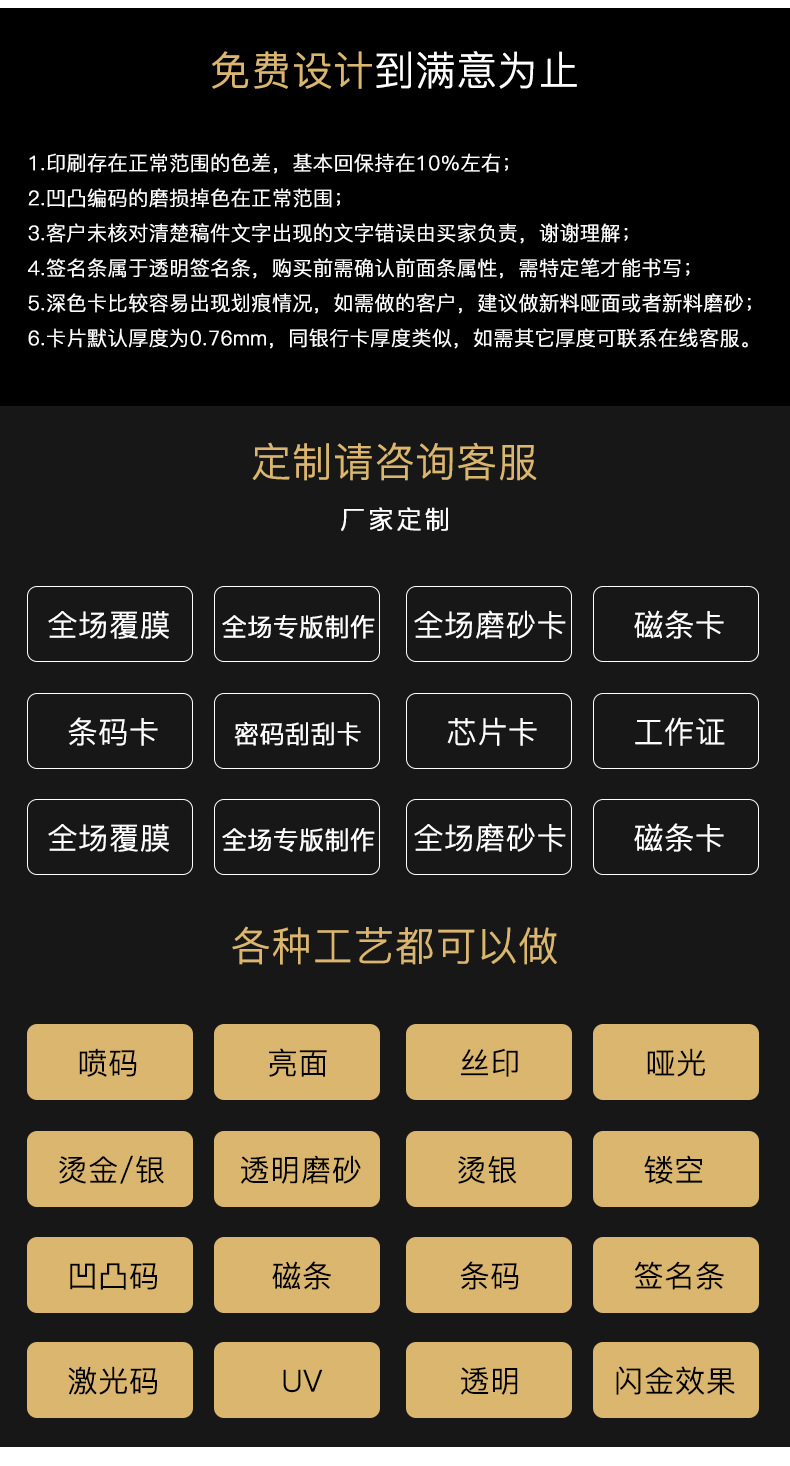 免费设计到满意为止

1.印刷存在正常范围的色差，基本回保持在10%左右；
2.凹凸编码的磨损掉色在正常范围；
3.客户未核对清楚稿件文字出现的文字错误由买家负责，谢谢理解；
4.签名条属于透明签名条，购买前需确认前面条属性，需特定笔才能书写；
5.深色卡比较容易出现划痕情况，如需做的客户，建议做新料哑面或者新料磨砂；
6.卡片默认厚度为0.76mm，同银行卡厚度类似，如需其它厚度可联系在线客服。

定制请咨询客服

厂家定制

全场覆膜 全场专版制作 全场磨砂卡 磁条卡

条码卡 密码刮刮卡 芯片卡 工作证

全场覆膜 全场专版制作 全场磨砂卡 磁条卡

各种工艺都可以做

喷码 亮面 丝印 哑光

烫金/银 透明磨砂 烫银 镂空

凹凸码 磁条 条码 签名条

激光码 UV 透明 闪金效果