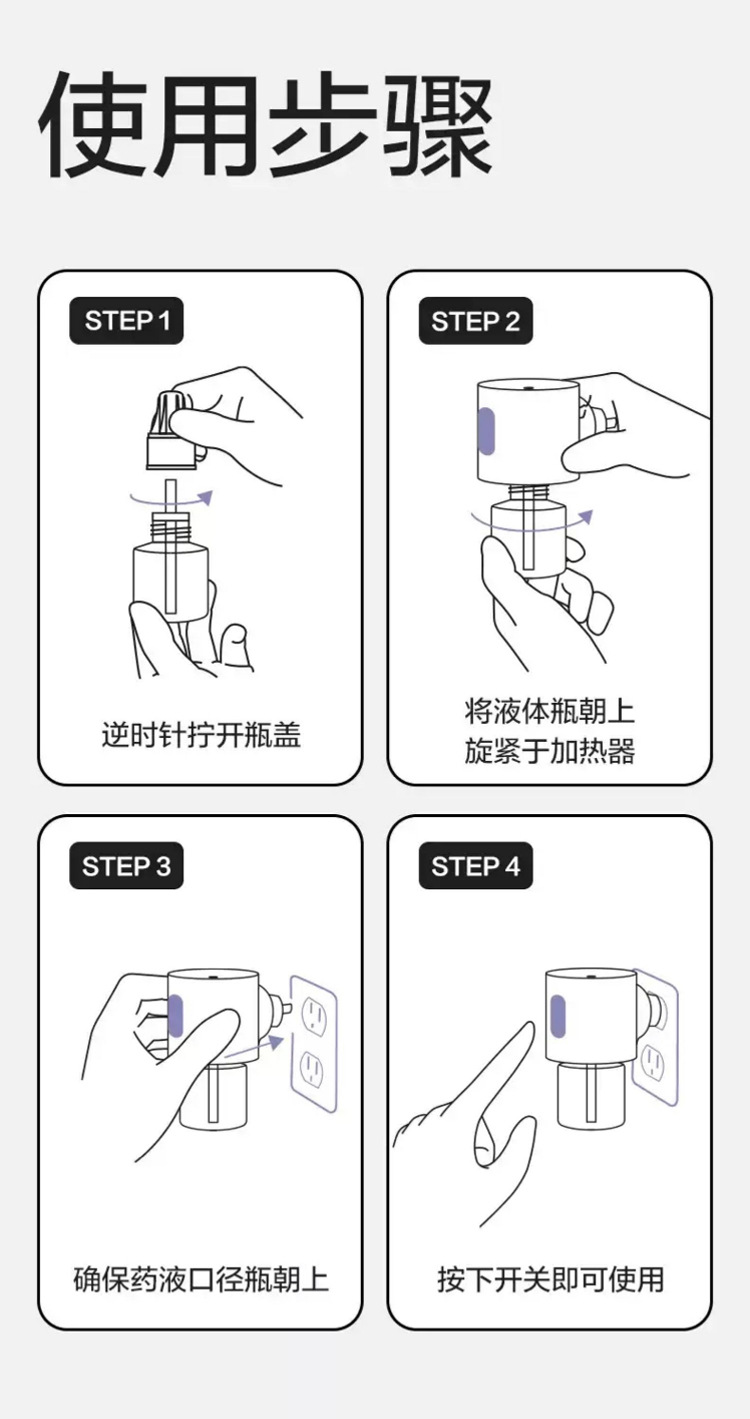 使用步骤

STEP 1

逆时针拧开瓶盖

STEP 2

将液体瓶朝上
旋紧于加热器

STEP 3

确保药液口径瓶朝上

STEP 4

按下开关即可使用