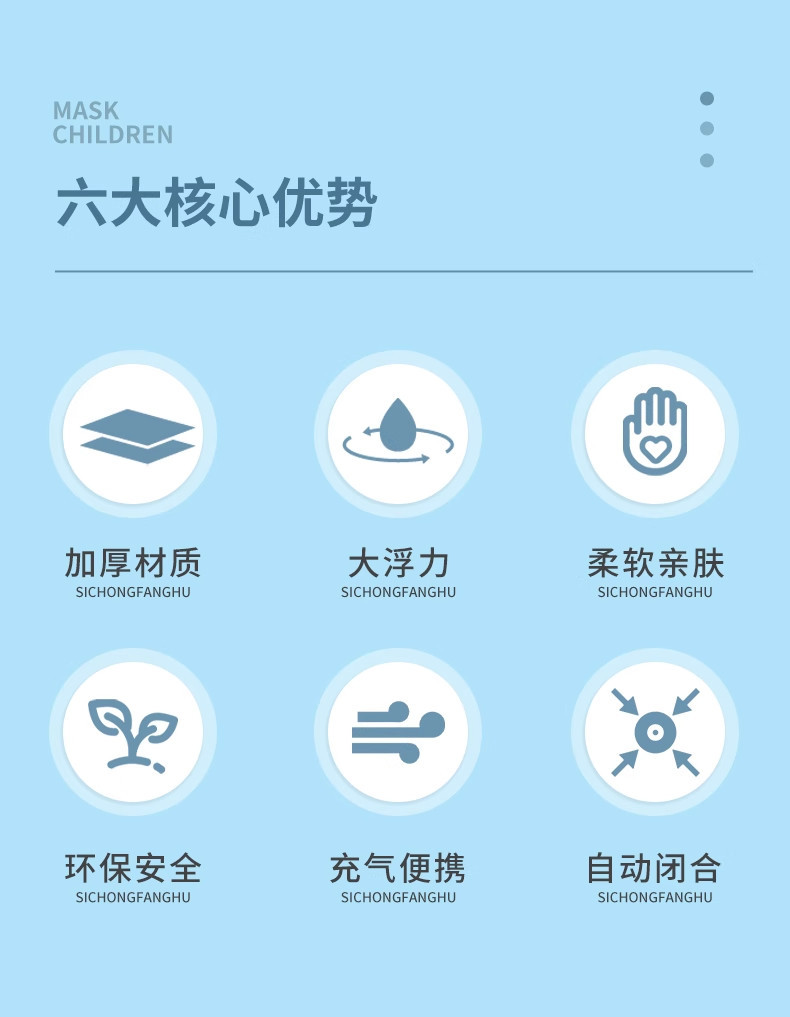 MASK
CHILDREN

六大核心优势

加厚材质
SICHONGFANGHU

大浮力
SICHONGFANGHU

柔软亲肤
SICHONGFANGHU

环保安全
SICHONGFANGHU

充气便携
SICHONGFANGHU

自动闭合
SICHONGFANGHU