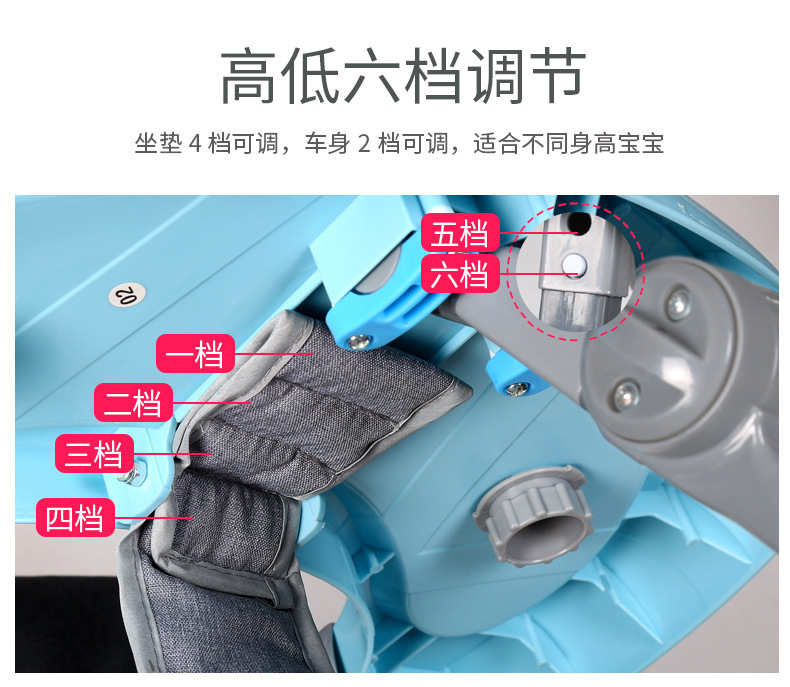 高低六档调节

坐垫 4 档可调，车身 2 档可调，适合不同身高宝宝

五档
六档
20
一档
二档
三档
四档