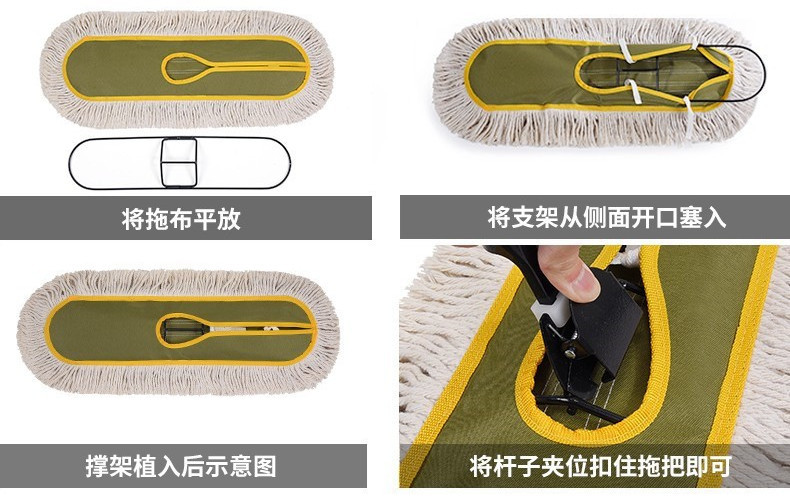 将拖布平放

将支架从侧面开口塞入

撑架植入后示意图

将杆子夹位扣住拖把即可