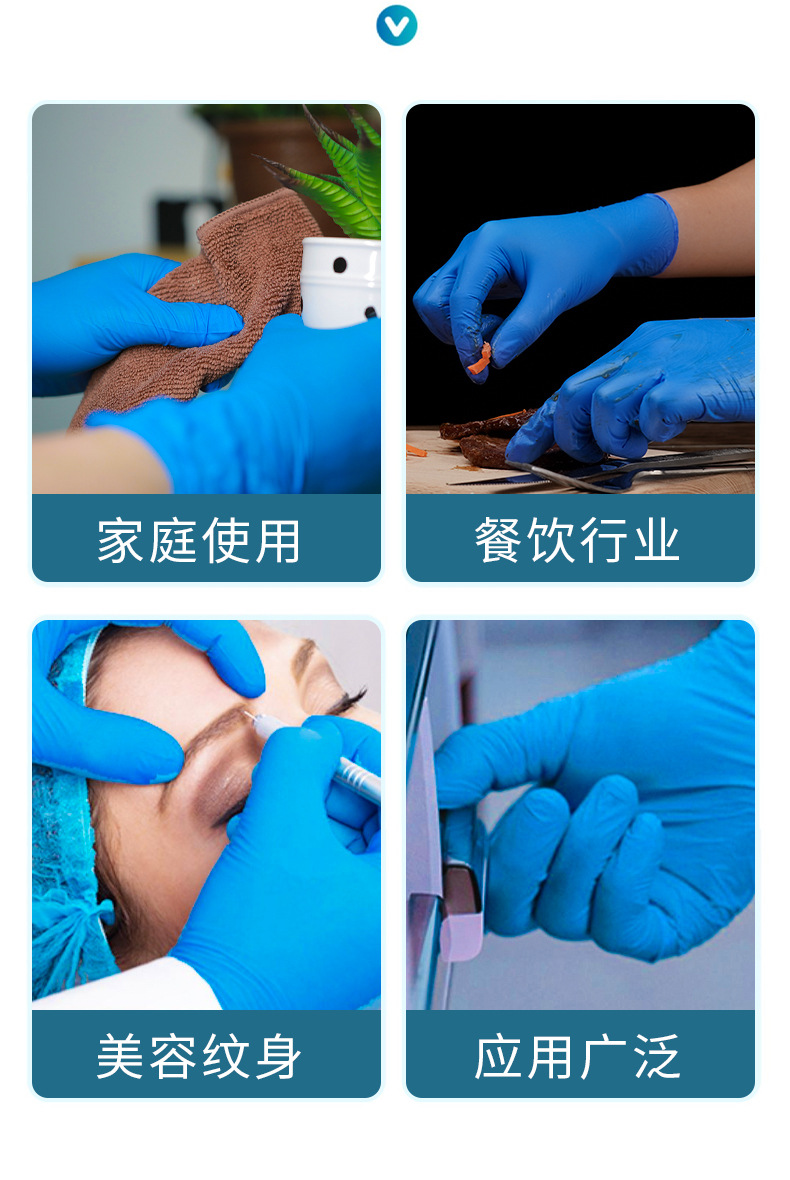 家庭使用

餐饮行业

美容纹身

应用广泛