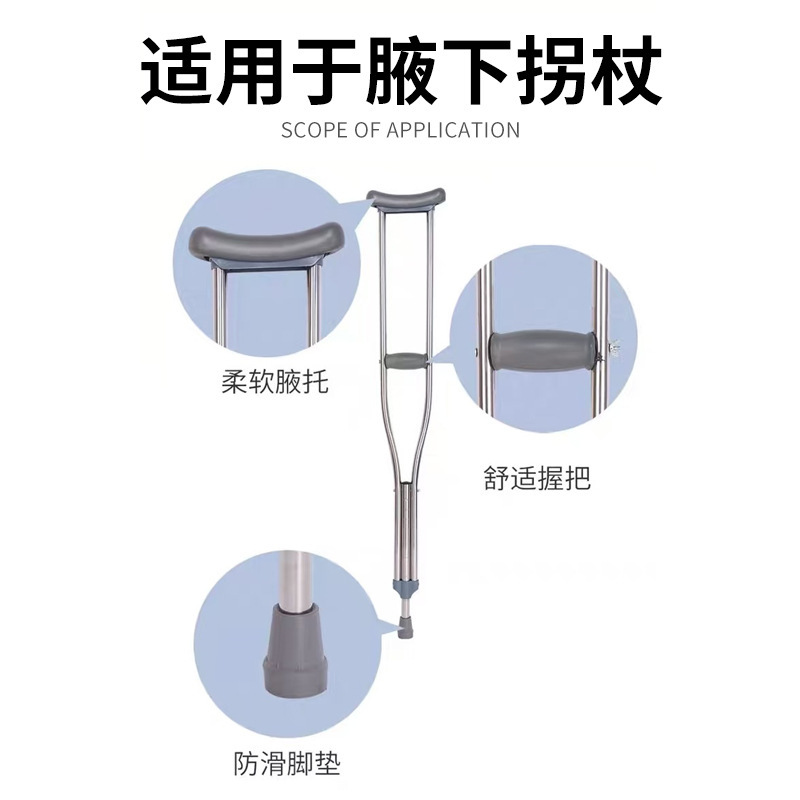 适用于腋下拐杖

SCOPE OF APPLICATION

柔软腋托

舒适握把

防滑脚垫