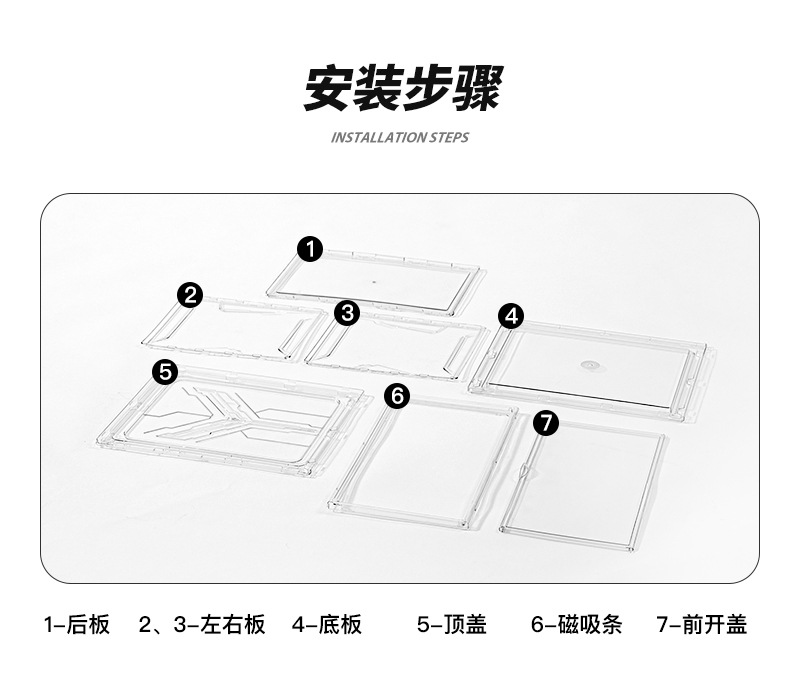 安装步骤

INSTALLATION STEPS

1
2
3
4
5
6
7

1-后板 2、3-左右板 4-底板 5-顶盖 6-磁吸条 7-前开盖