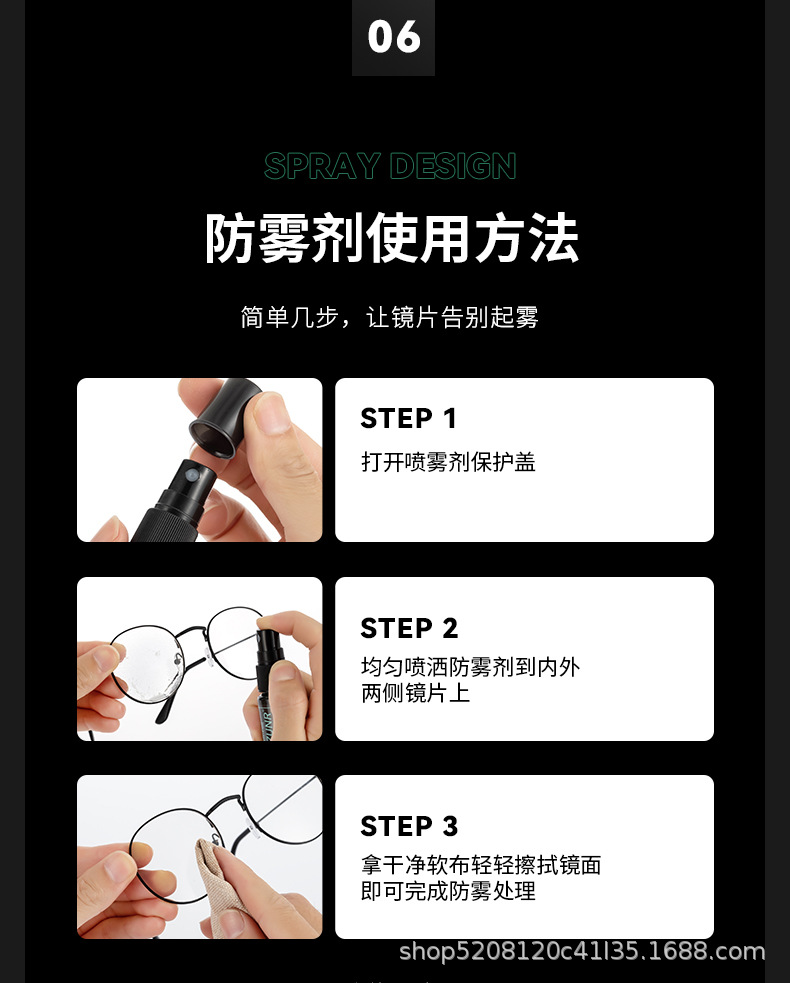 06

SPRAY DESIGN

防雾剂使用方法

简单几步，让镜片告别起雾

STEP 1
打开喷雾剂保护盖

STEP 2
均匀喷洒防雾剂到内外两侧镜片上

STEP 3
拿干净软布轻轻擦拭镜面即可完成防雾处理

shop5208120c41l35.1688.com