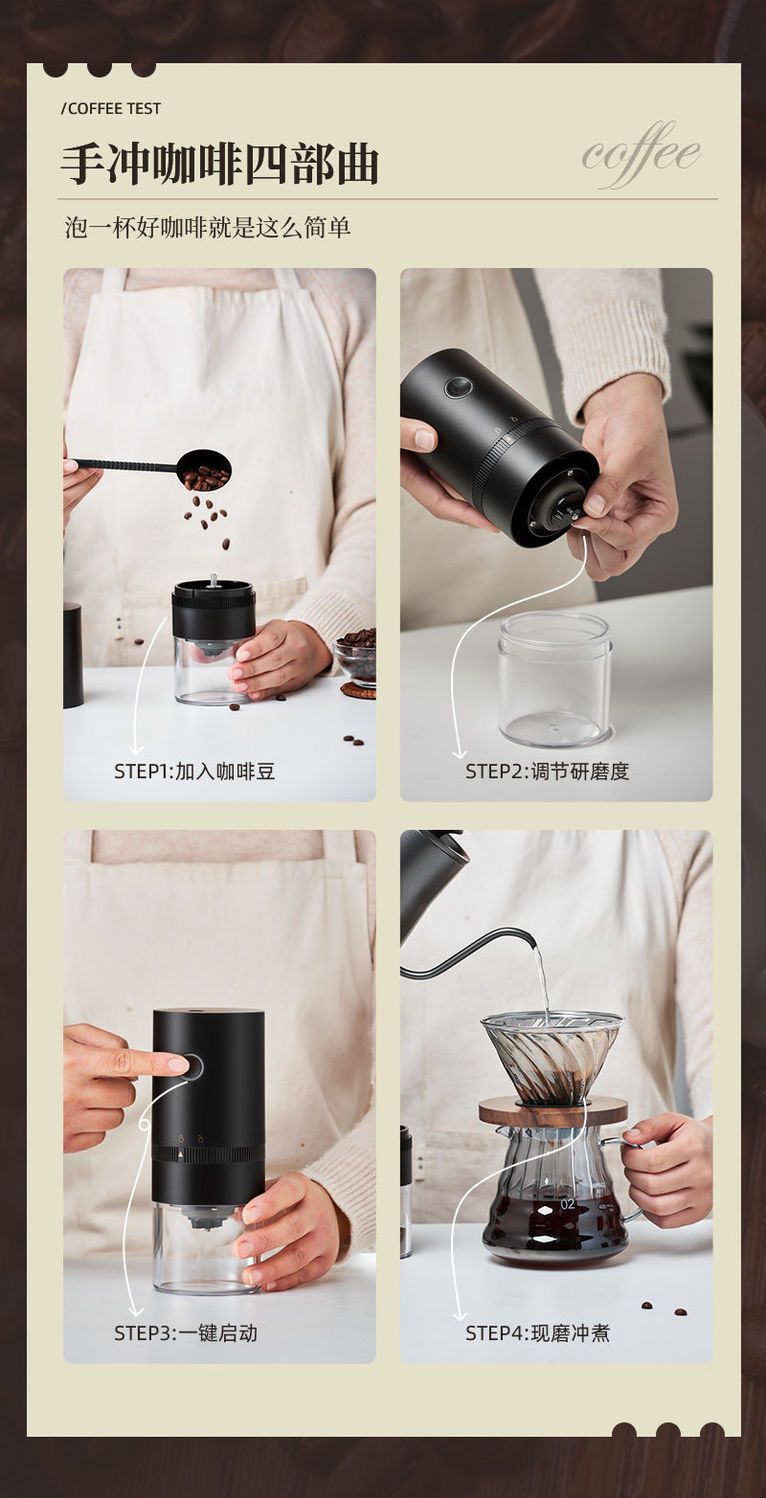 /COFFEE TEST

手冲咖啡四部曲

coffee

泡一杯好咖啡就是这么简单

STEP1:加入咖啡豆

STEP2:调节研磨度

STEP3:一键启动

02

STEP4:现磨冲煮