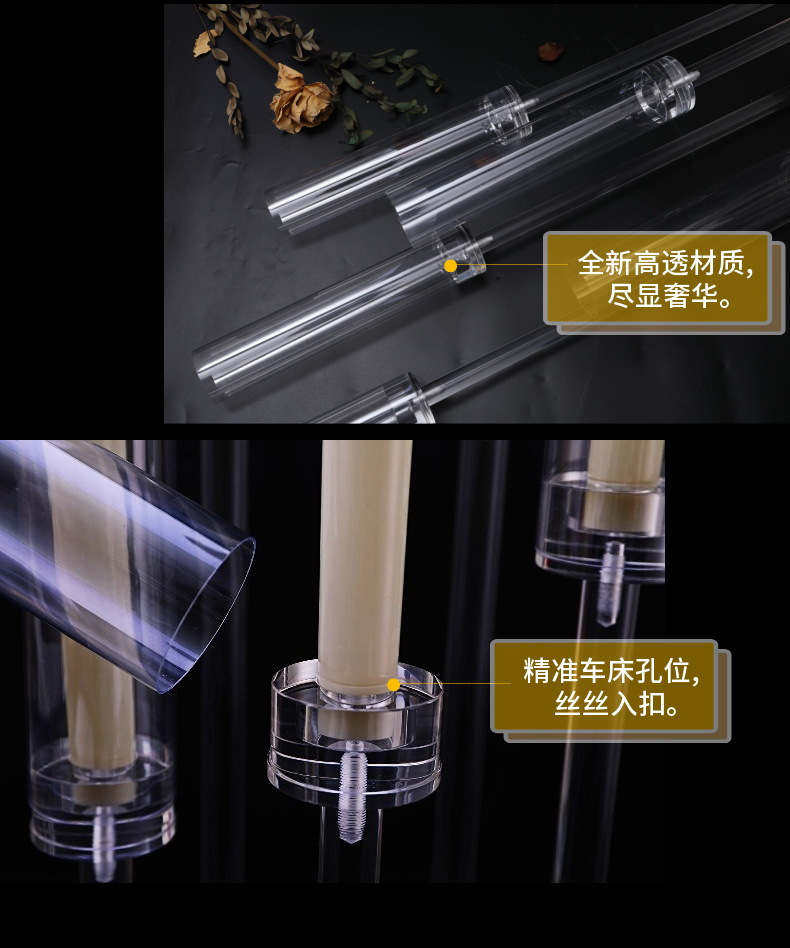 全新高透材质,
尽显奢华。

精准车床孔位,
丝丝入扣。