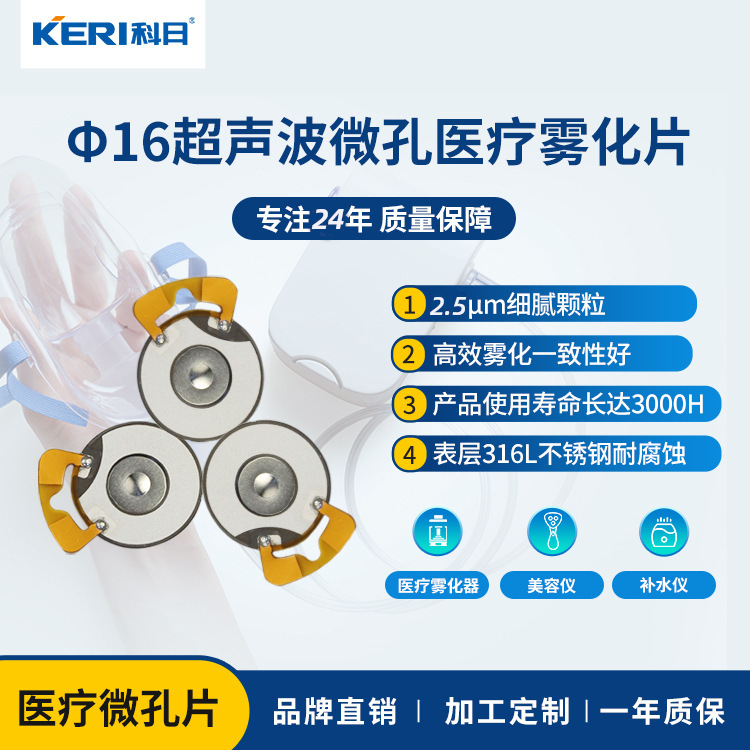 KERI科日®

Φ16超声波微孔医疗雾化片

专注24年 质量保障

1 2.5μm细腻颗粒

2 高效雾化一致性好

3 产品使用寿命长达3000H

4 表层316L不锈钢耐腐蚀

医疗雾化器

美容仪

补水仪

医疗微孔片

品牌直销 | 加工定制 | 一年质保