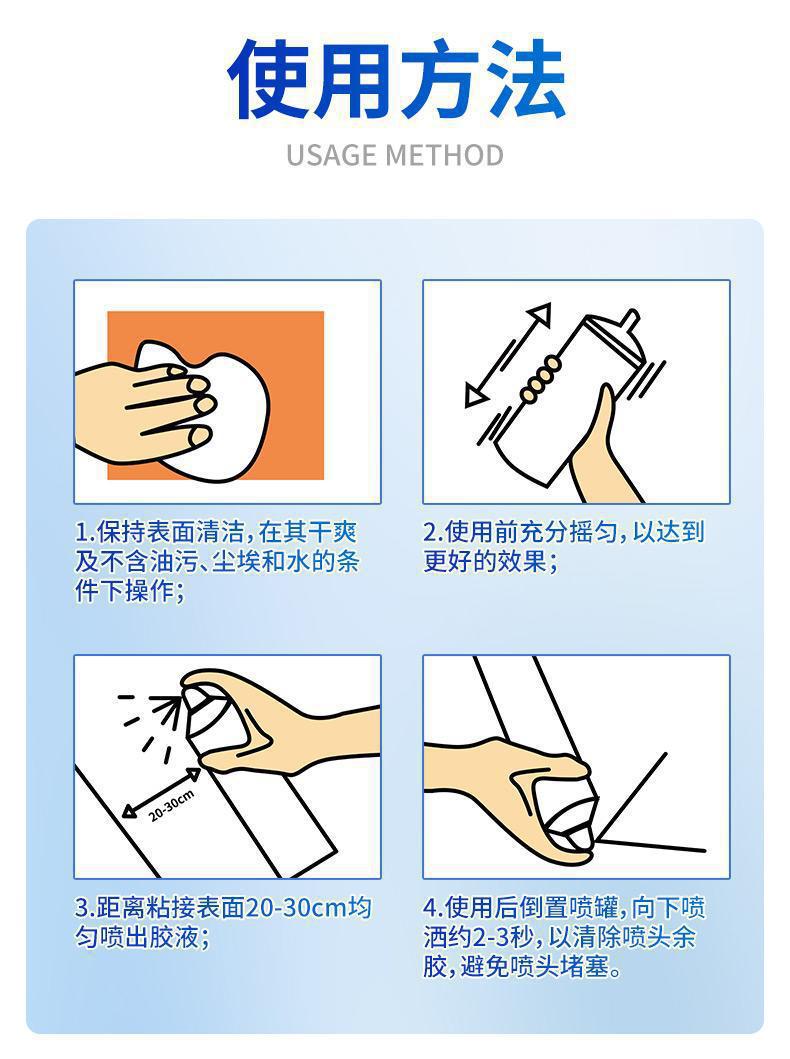 使用方法

USAGE METHOD

1.保持表面清洁，在其干爽及不含油污、尘埃和水的条件下操作；

2.使用前充分摇匀，以达到更好的效果；

20-30cm

3.距离粘接表面20-30cm均匀喷出胶液；

4.使用后倒置喷罐，向下喷洒约2-3秒，以清除喷头余胶，避免喷头堵塞。