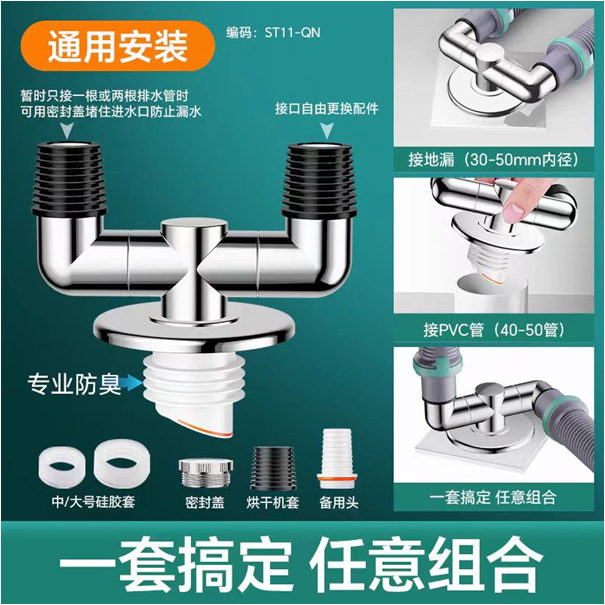 通用安装

编码：ST11-QN

暂时只接一根或两根排水管时
可用密封盖堵住进水口防止漏水

接口自由更换配件

专业防臭

中/大号硅胶套

密封盖

烘干机套

备用头

接地漏（30-50mm内径）

接PVC管（40-50管）

一套搞定 任意组合

一套搞定 任意组合