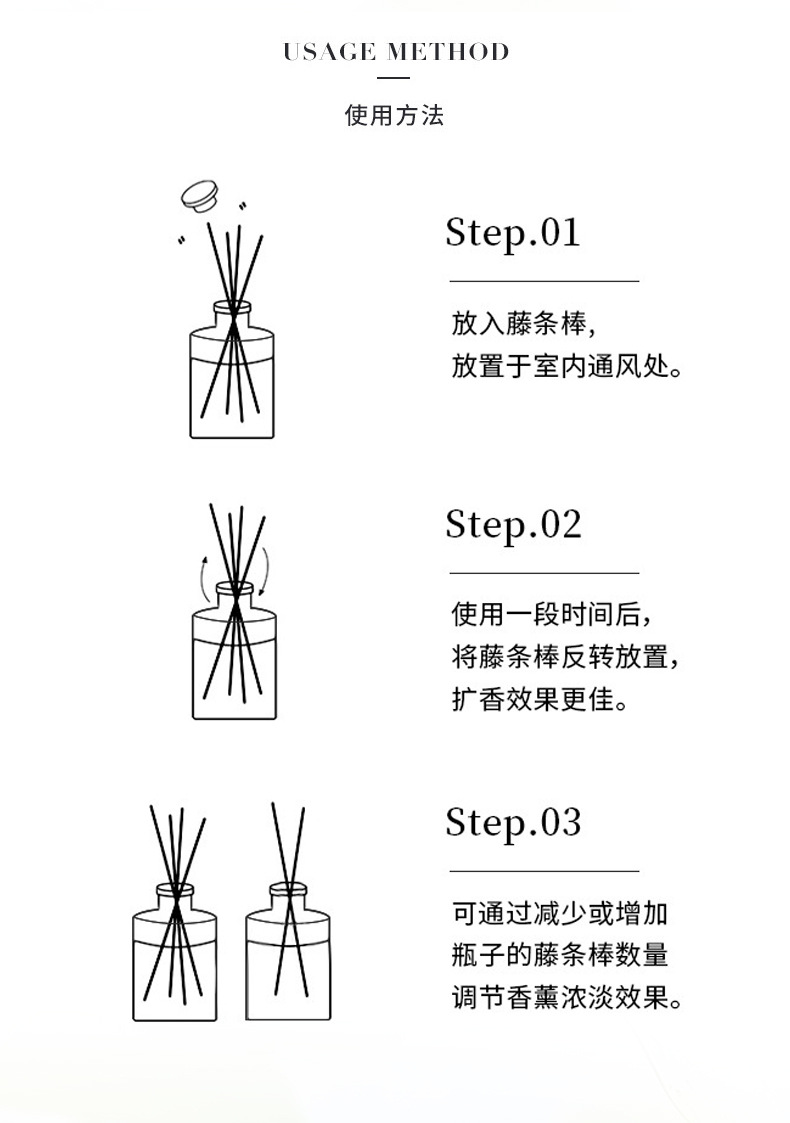 USAGE METHOD

使用方法

Step.01

放入藤条棒，
放置于室内通风处。

Step.02

使用一段时间后，
将藤条棒反转放置，
扩香效果更佳。

Step.03

可通过减少或增加
瓶子的藤条棒数量
调节香薰浓淡效果。