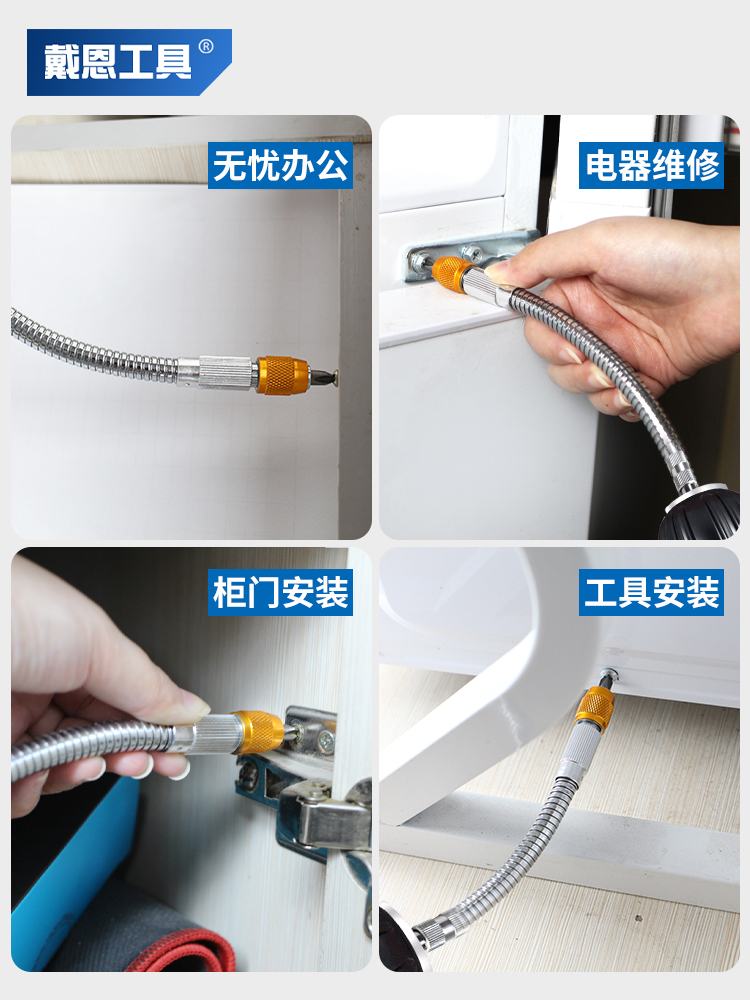 戴恩工具®

无忧办公

电器维修

柜门安装

工具安装