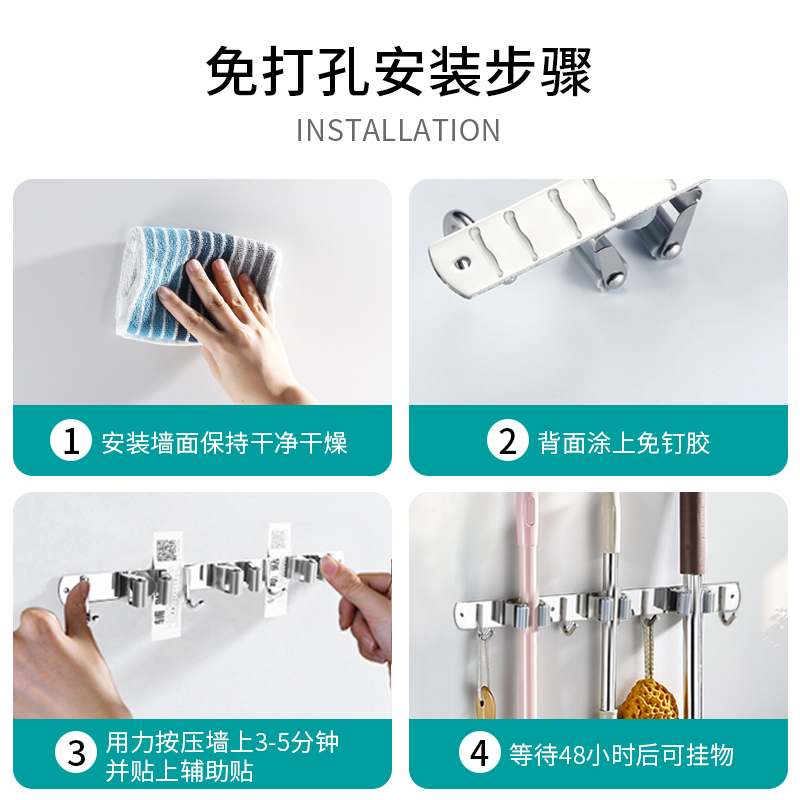 免打孔安装步骤

INSTALLATION

1 安装墙面保持干净干燥

2 背面涂上免钉胶

3 用力按压墙上3-5分钟并贴上辅助贴

4 等待48小时后可挂物