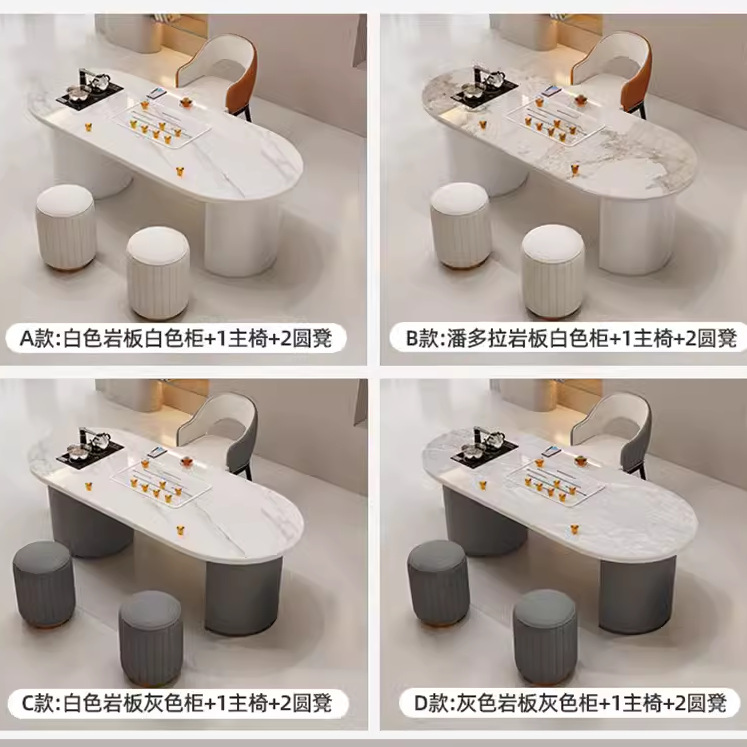 A款:白色岩板白色柜+1主椅+2圆凳

B款:潘多拉岩板白色柜+1主椅+2圆凳

C款:白色岩板灰色柜+1主椅+2圆凳

D款:灰色岩板灰色柜+1主椅+2圆凳