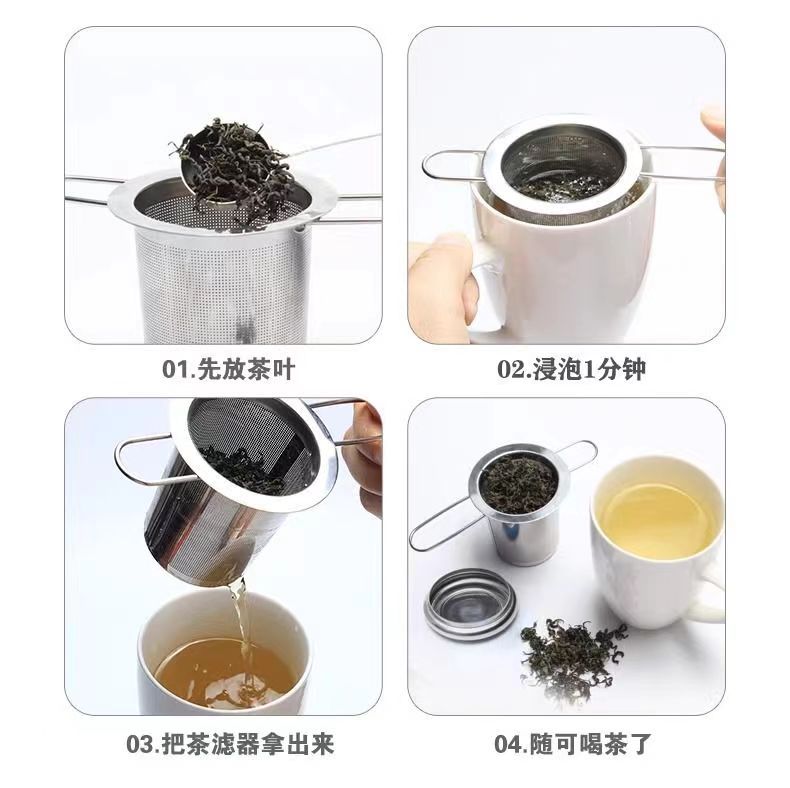 01.先放茶叶

02.浸泡1分钟

03.把茶滤器拿出来

04.随可喝茶了