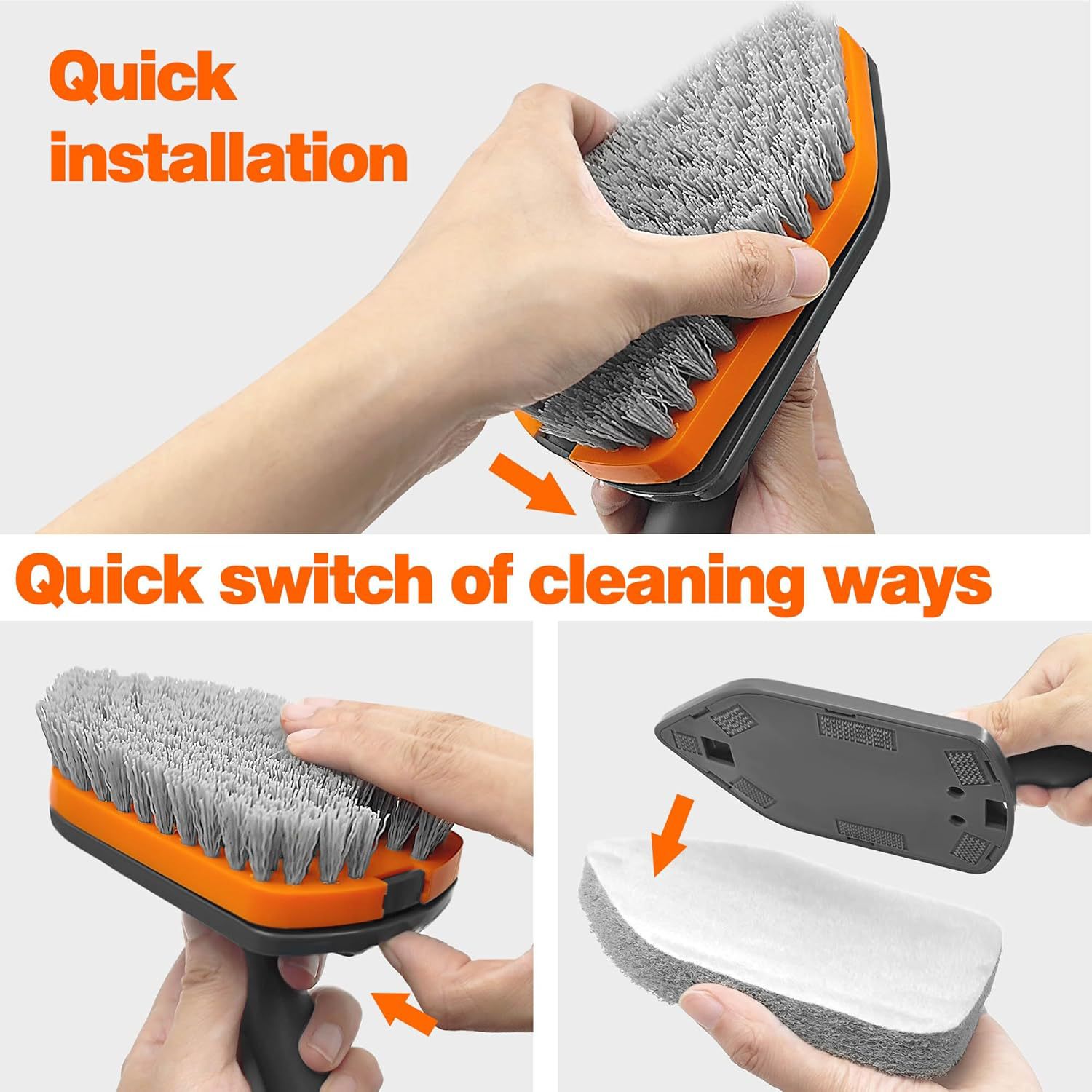 Quick installation

Quick switch of cleaning ways