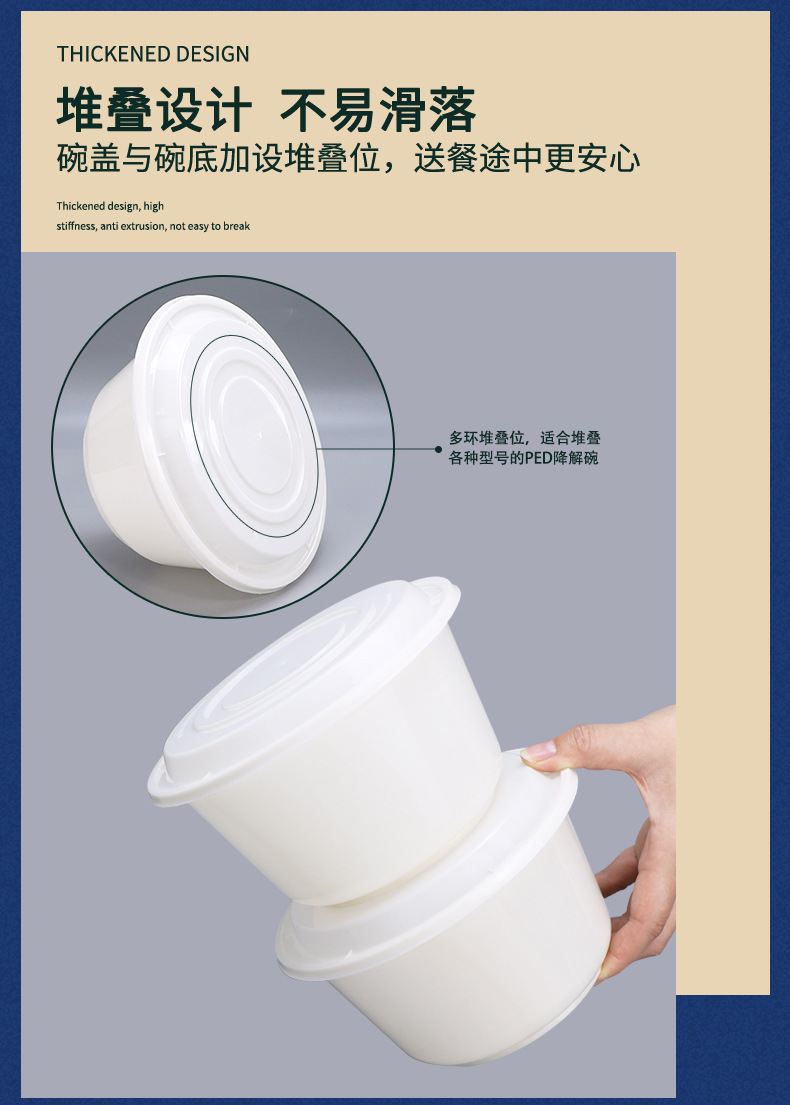 THICKENED DESIGN

堆叠设计 不易滑落

碗盖与碗底加设堆叠位，送餐途中更安心

Thickened design, high stiffness, anti extrusion, not easy to break

多环堆叠位，适合堆叠各种型号的PED降解碗