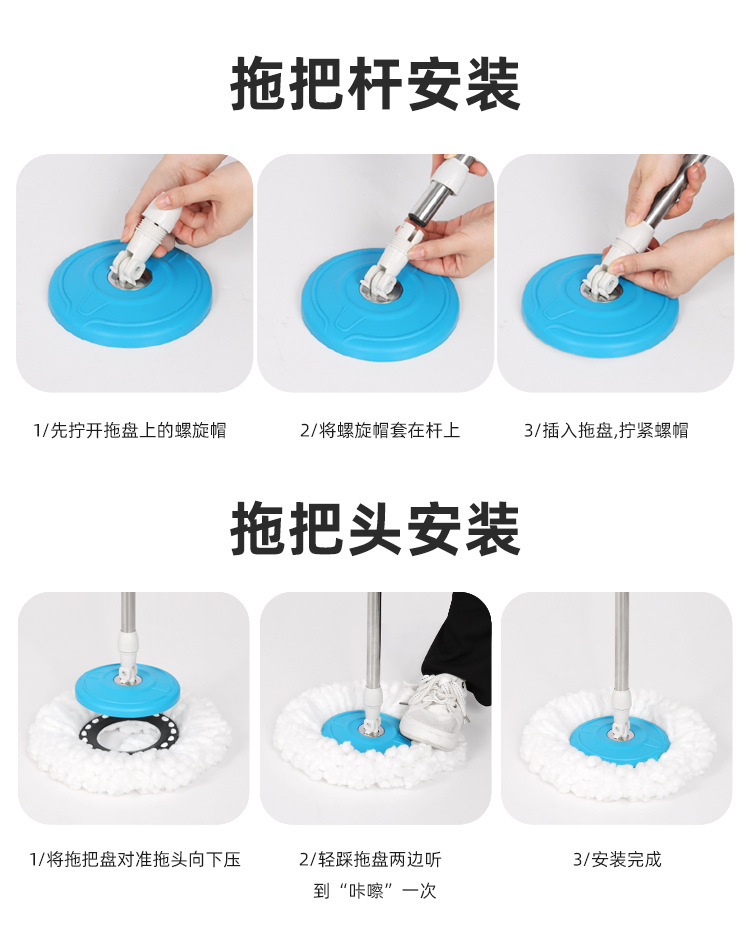 拖把杆安装

1/先拧开拖盘上的螺旋帽

2/将螺旋帽套在杆上

3/插入拖盘,拧紧螺帽

拖把头安装

1/将拖把盘对准拖头向下压

2/轻踩拖盘两边听到“咔嚓”一次

3/安装完成