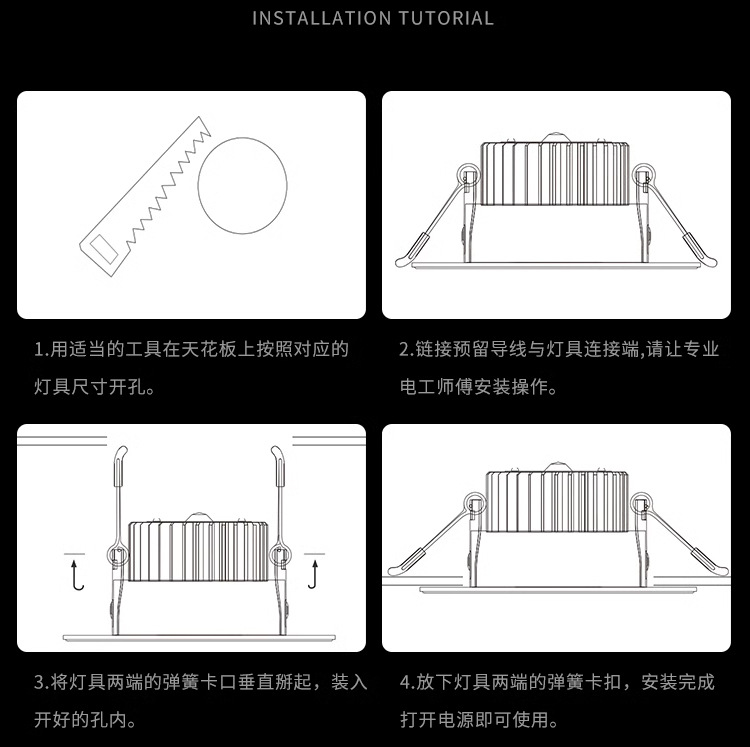 INSTALLATION TUTORIAL

1.用适当的工具在天花板上按照对应的灯具尺寸开孔。

2.链接预留导线与灯具连接端,请让专业电工师傅安装操作。

3.将灯具两端的弹簧卡口垂直掰起，装入开好的孔内。

4.放下灯具两端的弹簧卡扣，安装完成打开电源即可使用。