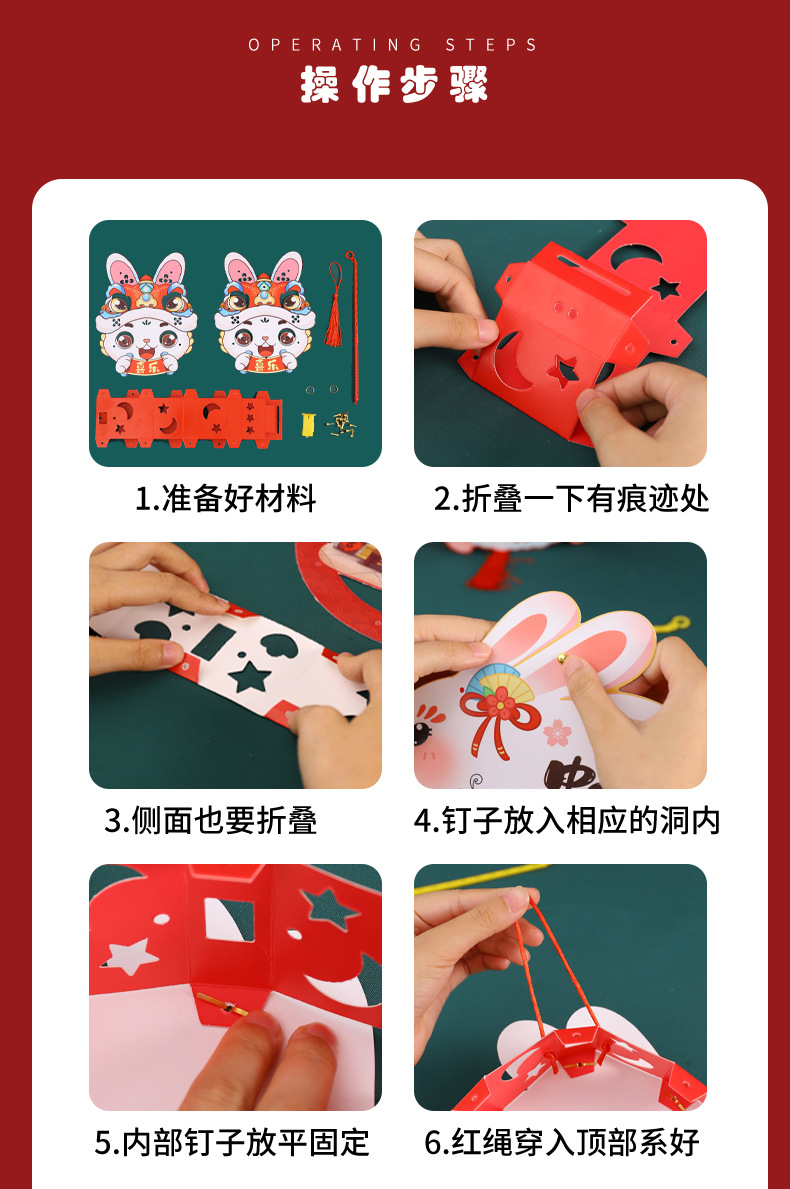 OPERATING STEPS
操作步骤

喜乐

喜乐

1.准备好材料

2.折叠一下有痕迹处

3.侧面也要折叠

4.钉子放入相应的洞内

5.内部钉子放平固定

6.红绳穿入顶部系好