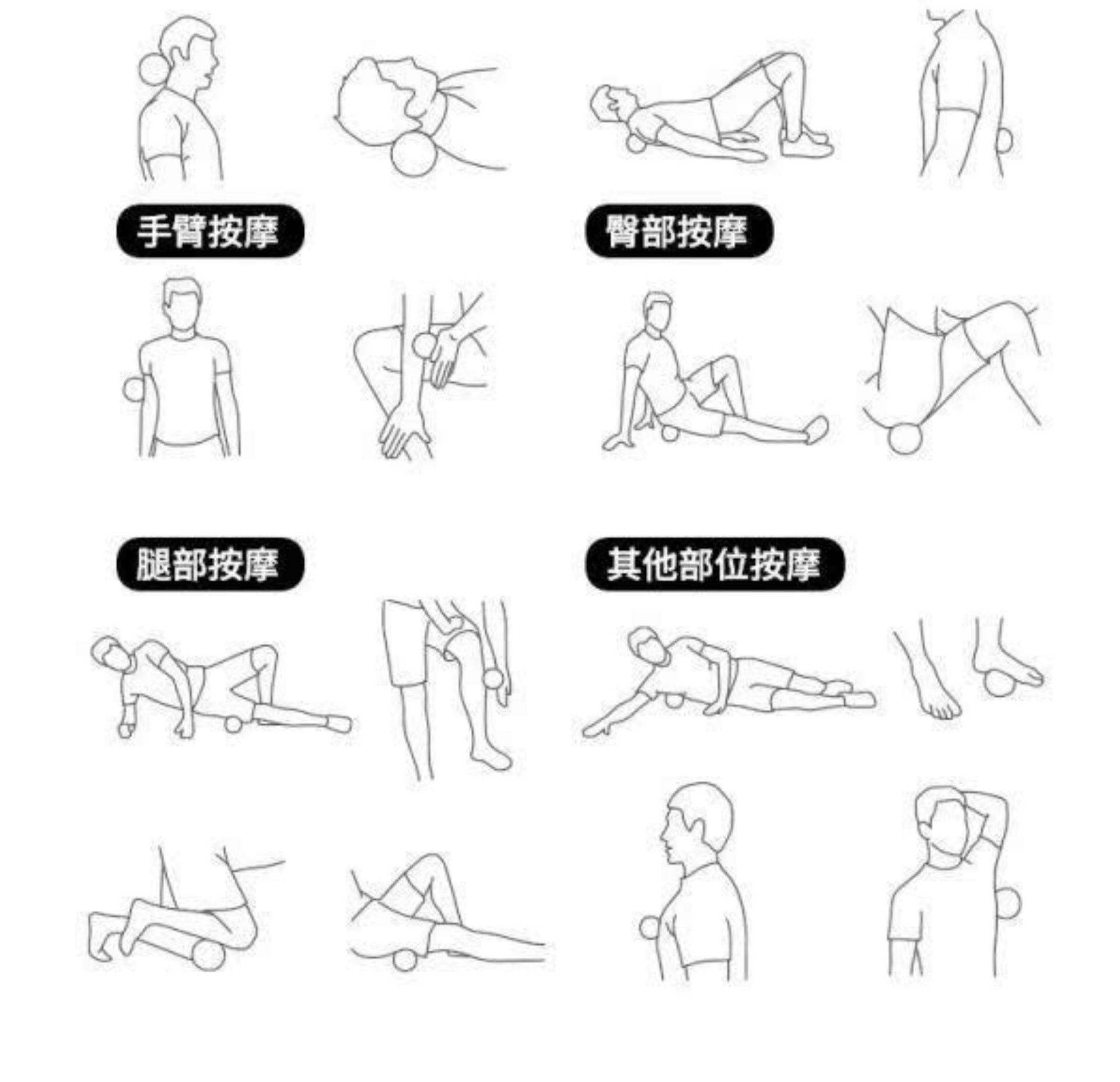 手臂按摩

臀部按摩

腿部按摩

其他部位按摩