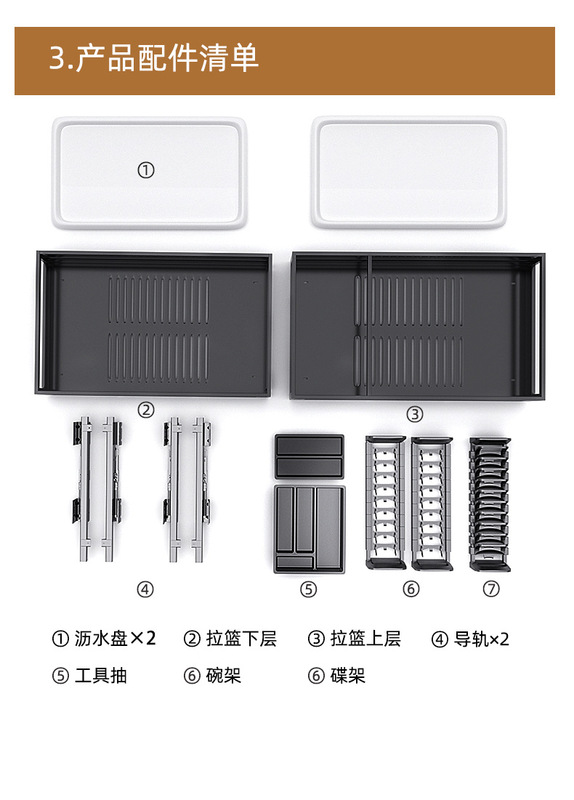 3.产品配件清单

①

②

③

④

⑤

⑥

⑦

① 沥水盘×2　② 拉篮下层　③ 拉篮上层　④ 导轨×2

⑤ 工具抽　⑥ 碗架　⑥ 碟架