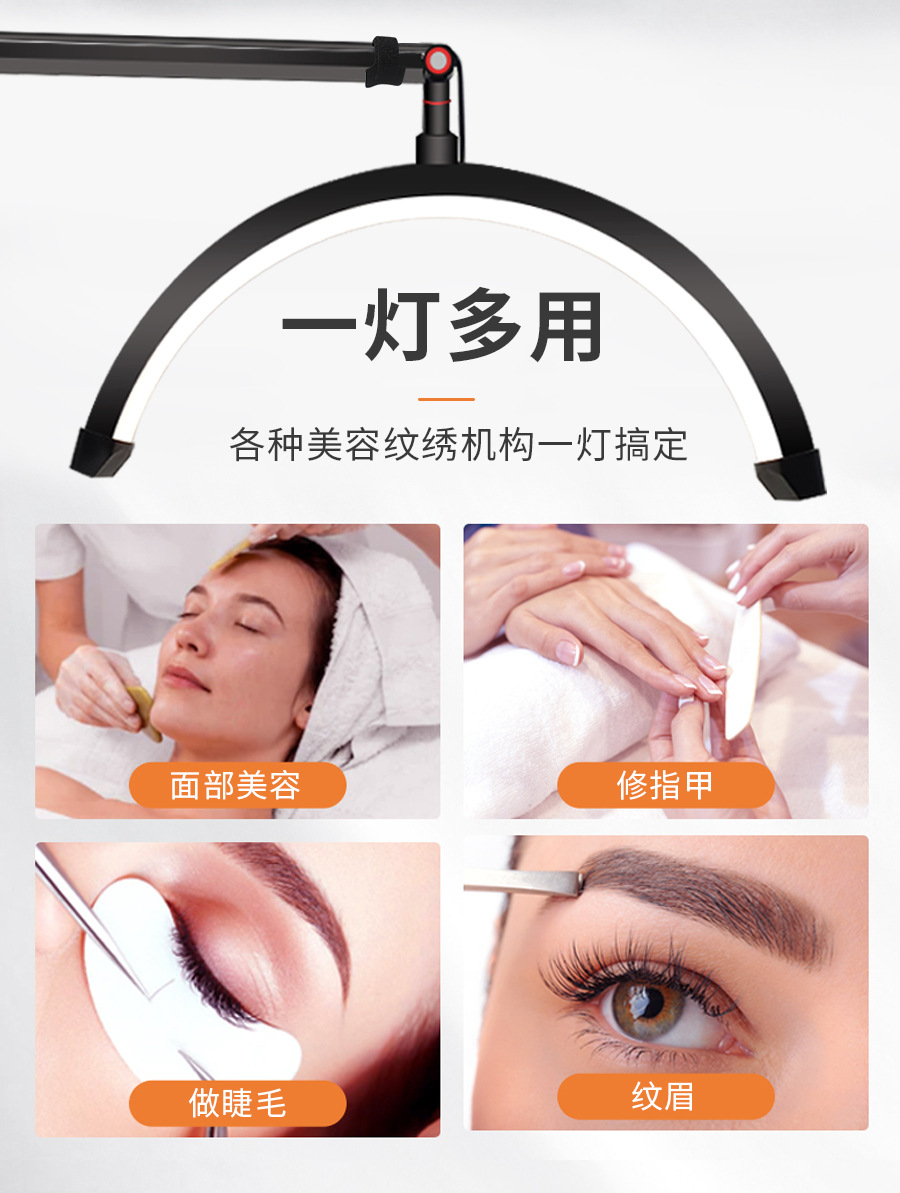 一灯多用

各种美容纹绣机构一灯搞定

面部美容

修指甲

做睫毛

纹眉