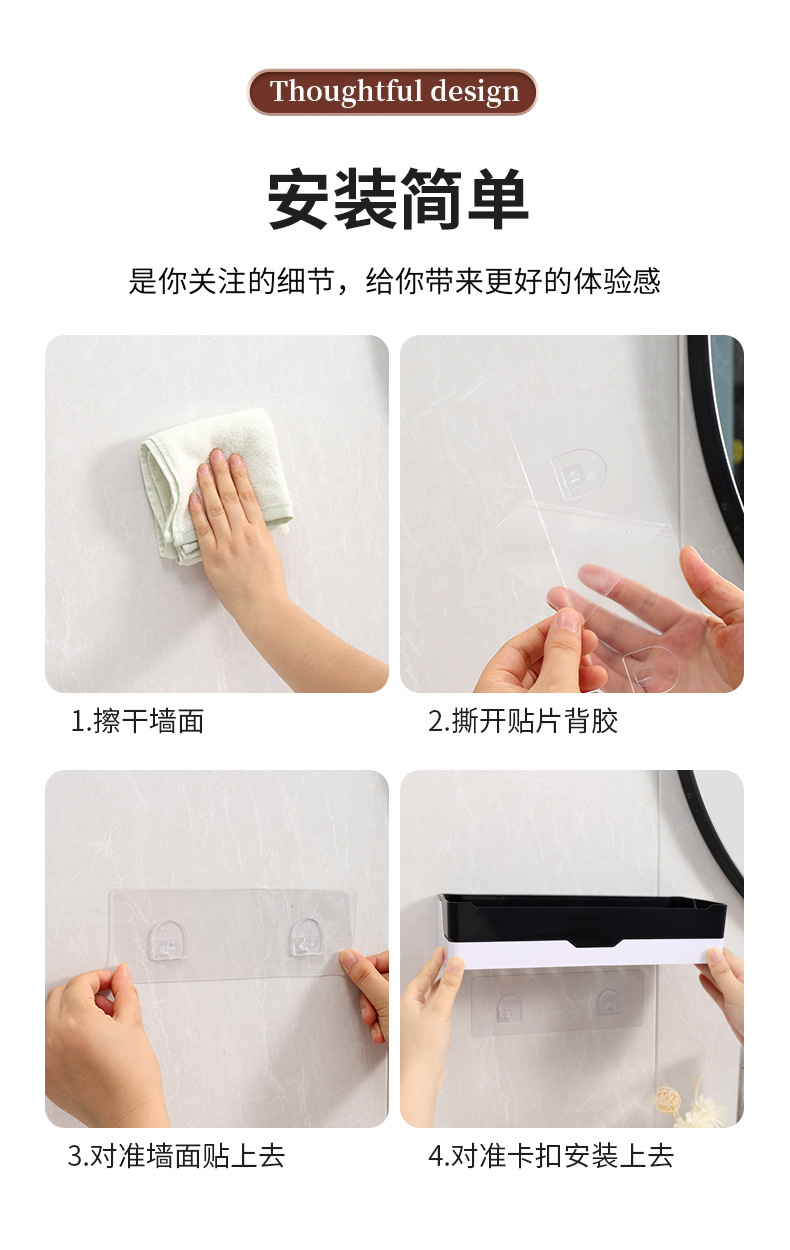 Thoughtful design

安装简单

是你关注的细节，给你带来更好的体验感

1.擦干墙面

2.撕开贴片背胶

3.对准墙面贴上去

4.对准卡扣安装上去