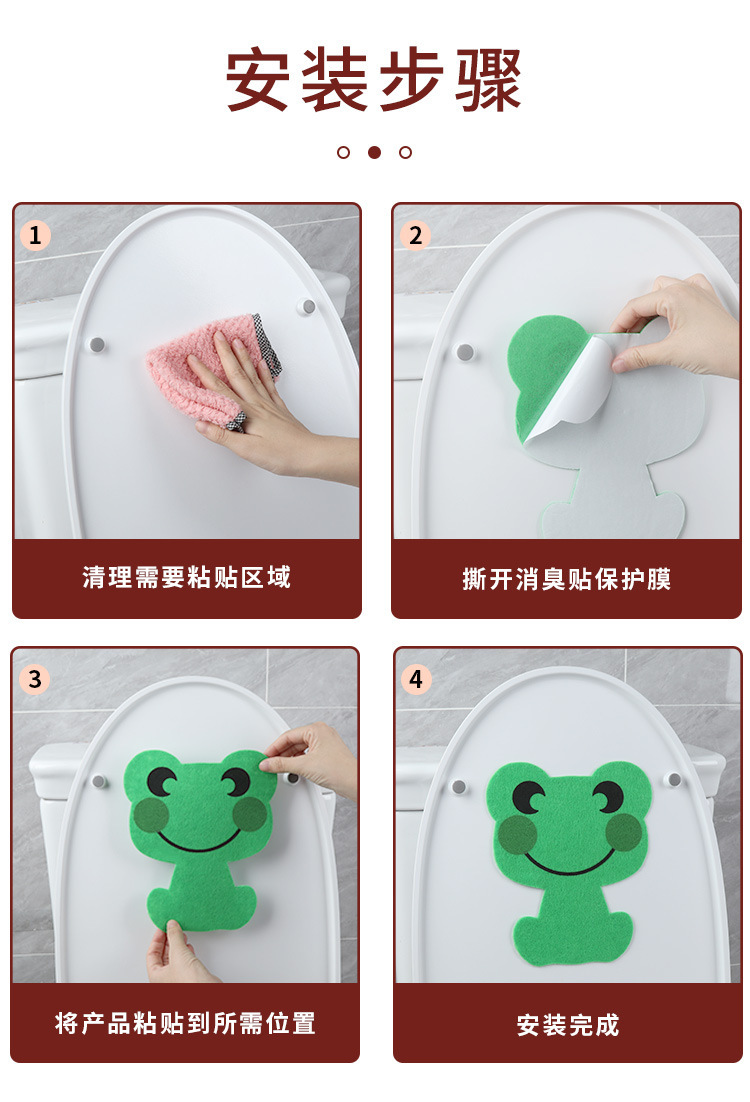 安装步骤

1

清理需要粘贴区域

2

撕开消臭贴保护膜

3

将产品粘贴到所需位置

4

安装完成