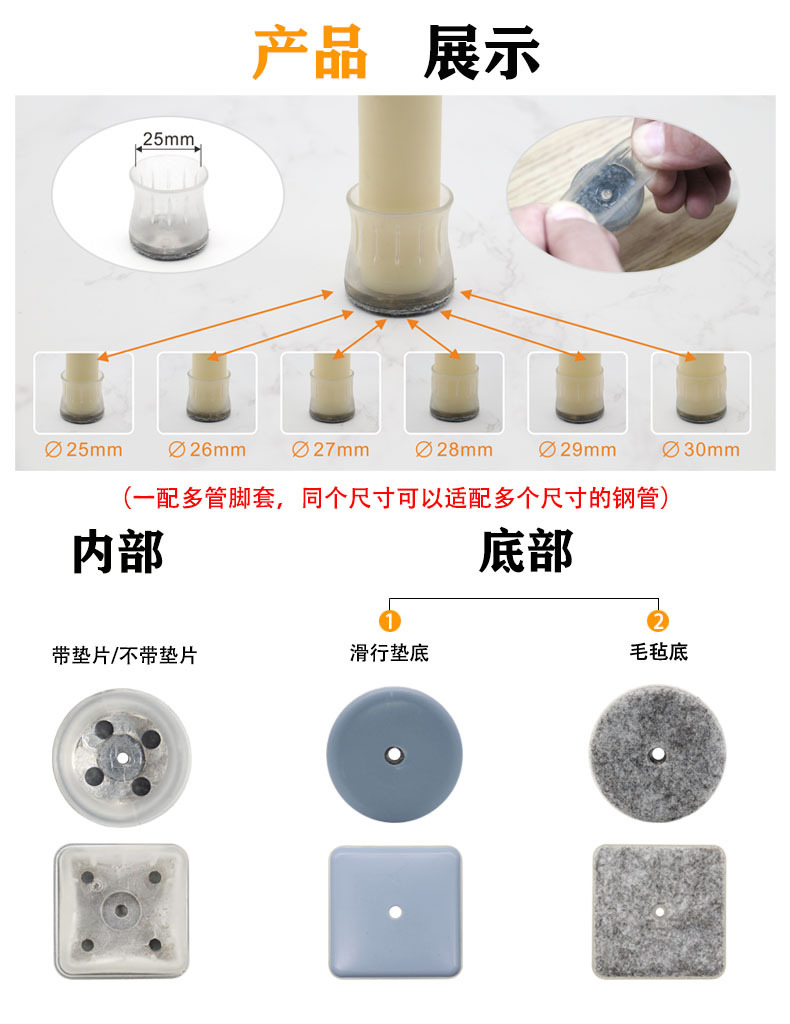 产品 展示

25mm

∅25mm ∅26mm ∅27mm ∅28mm ∅29mm ∅30mm

（一配多管脚套，同个尺寸可以适配多个尺寸的钢管）

内部

底部

带垫片/不带垫片

1 滑行垫底

2 毛毡底