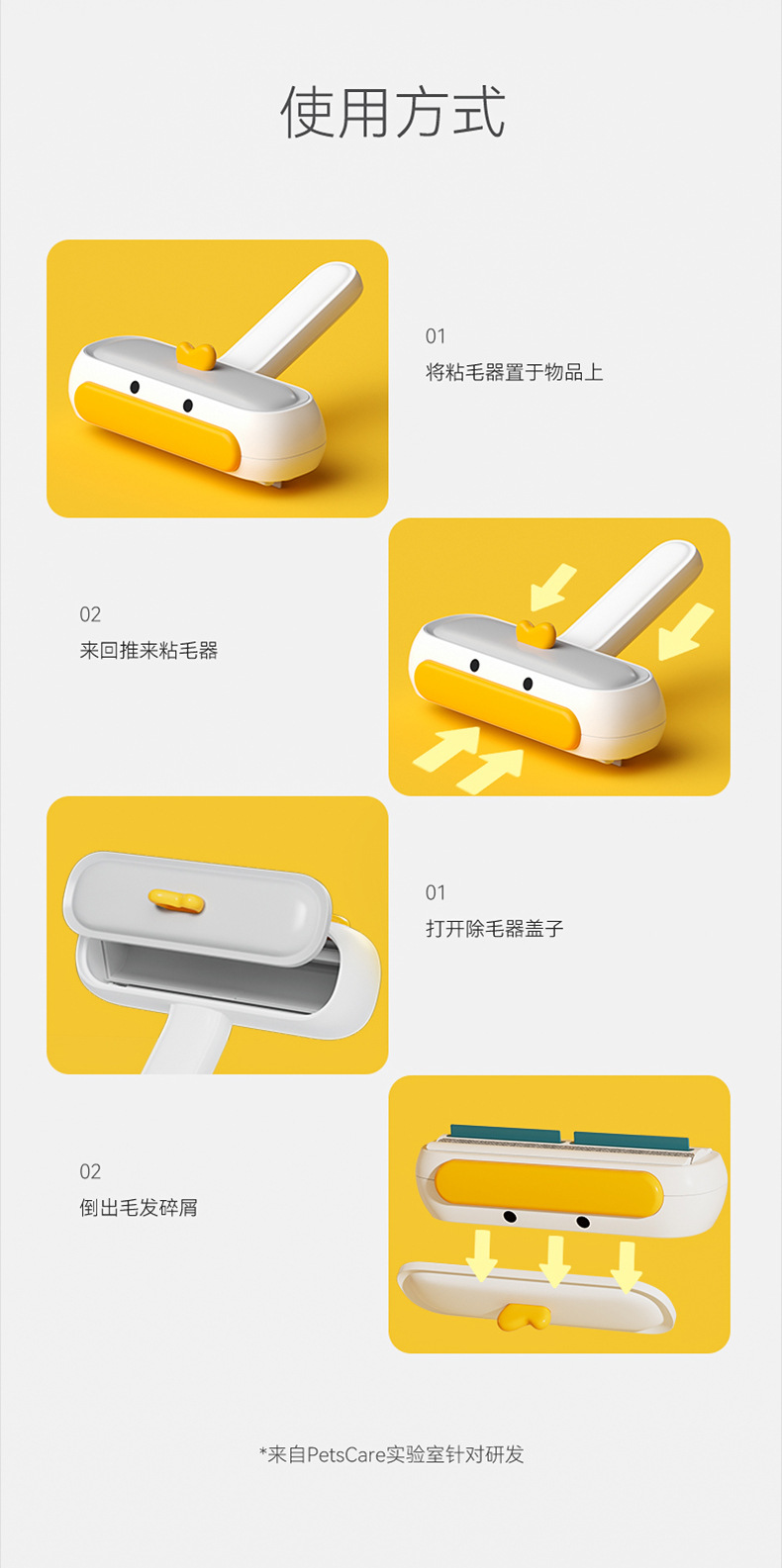 使用方式

01
将粘毛器置于物品上

02
来回推来粘毛器

01
打开除毛器盖子

02
倒出毛发碎屑

*来自PetsCare实验室针对研发