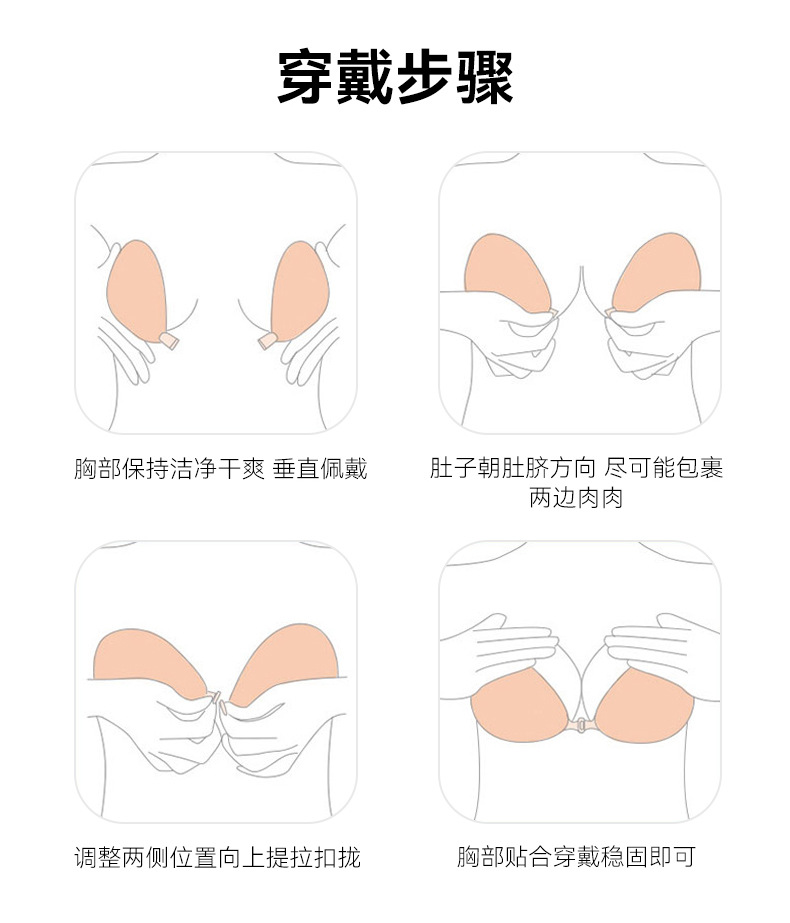 穿戴步骤

胸部保持洁净干爽 垂直佩戴

肚子朝肚脐方向 尽可能包裹两边肉肉

调整两侧位置向上提拉扣拢

胸部贴合穿戴稳固即可