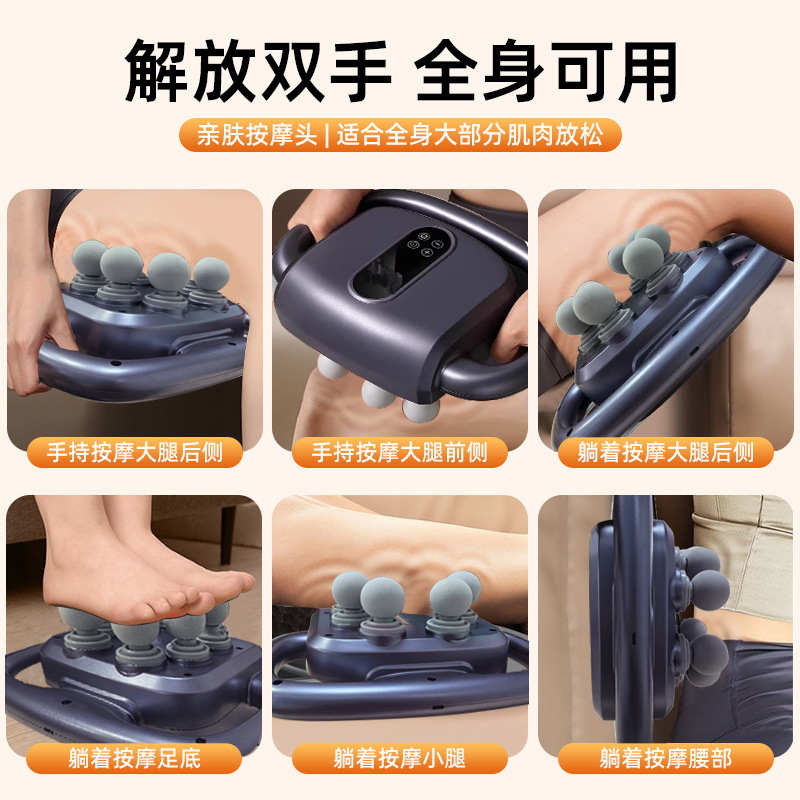 解放双手 全身可用

亲肤按摩头 | 适合全身大部分肌肉放松

手持按摩大腿后侧

手持按摩大腿前侧

躺着按摩大腿后侧

躺着按摩足底

躺着按摩小腿

躺着按摩腰部