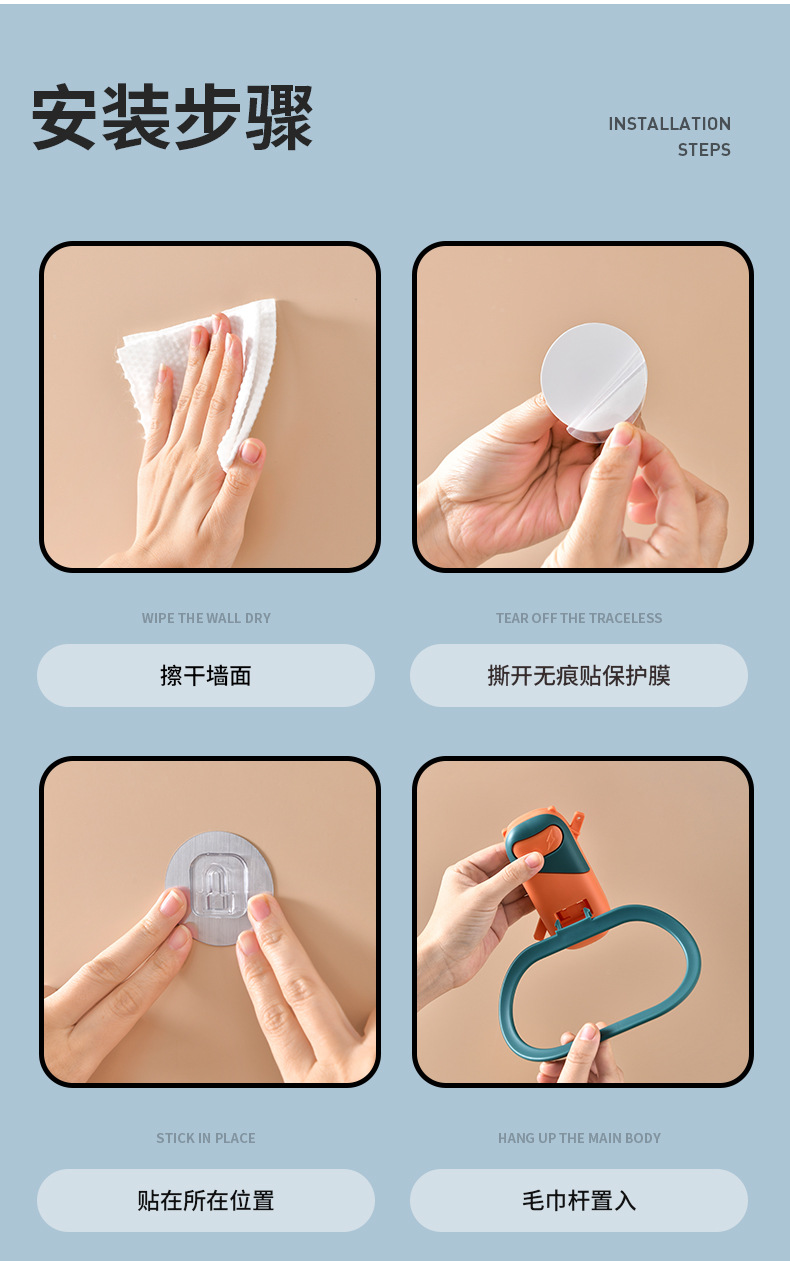 安装步骤

INSTALLATION STEPS

WIPE THE WALL DRY

擦干墙面

TEAR OFF THE TRACELESS

撕开无痕贴保护膜

STICK IN PLACE

贴在所在位置

HANG UP THE MAIN BODY

毛巾杆置入