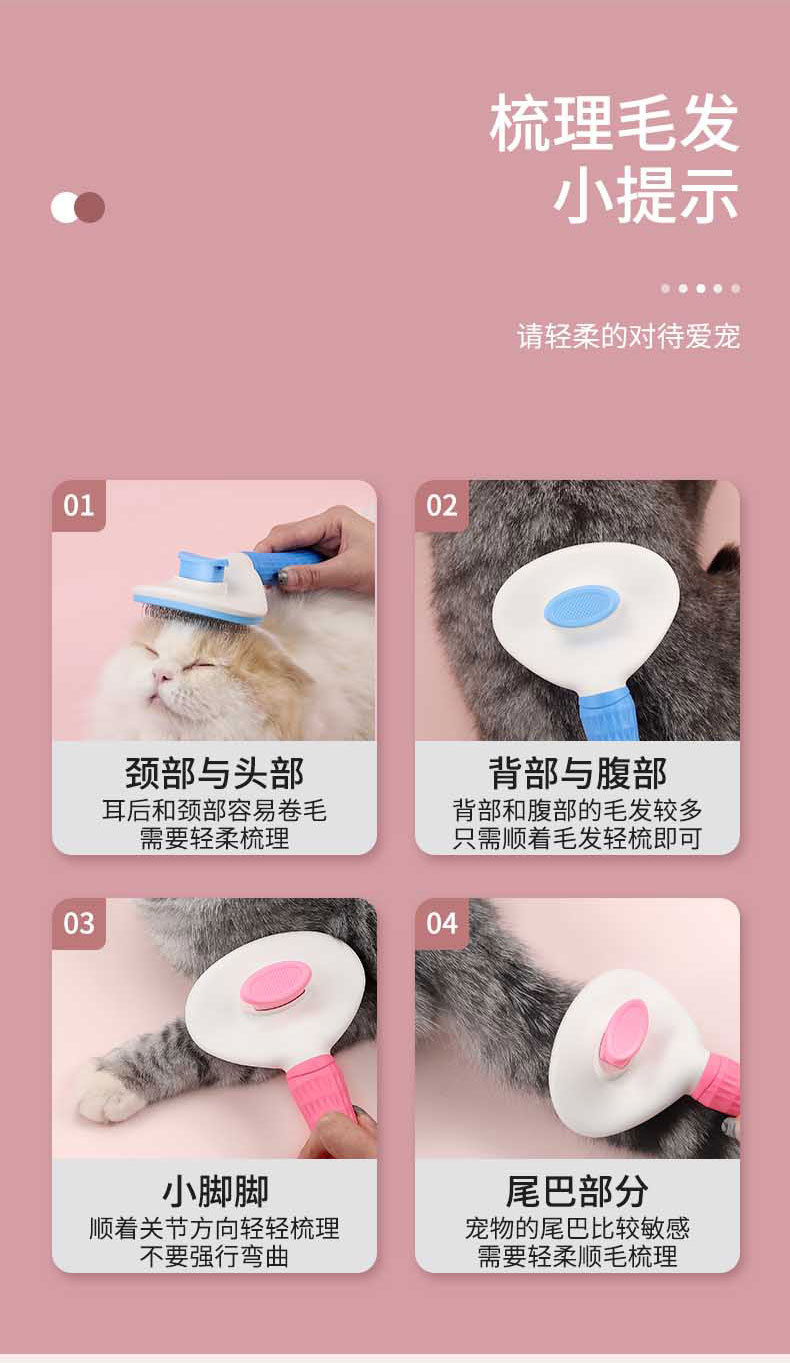 梳理毛发
小提示

请轻柔的对待爱宠

01
颈部与头部
耳后和颈部容易卷毛
需要轻柔梳理

02
背部与腹部
背部和腹部的毛发较多
只需顺着毛发轻梳即可

03
小脚脚
顺着关节方向轻轻梳理
不要强行弯曲

04
尾巴部分
宠物的尾巴比较敏感
需要轻柔顺毛梳理