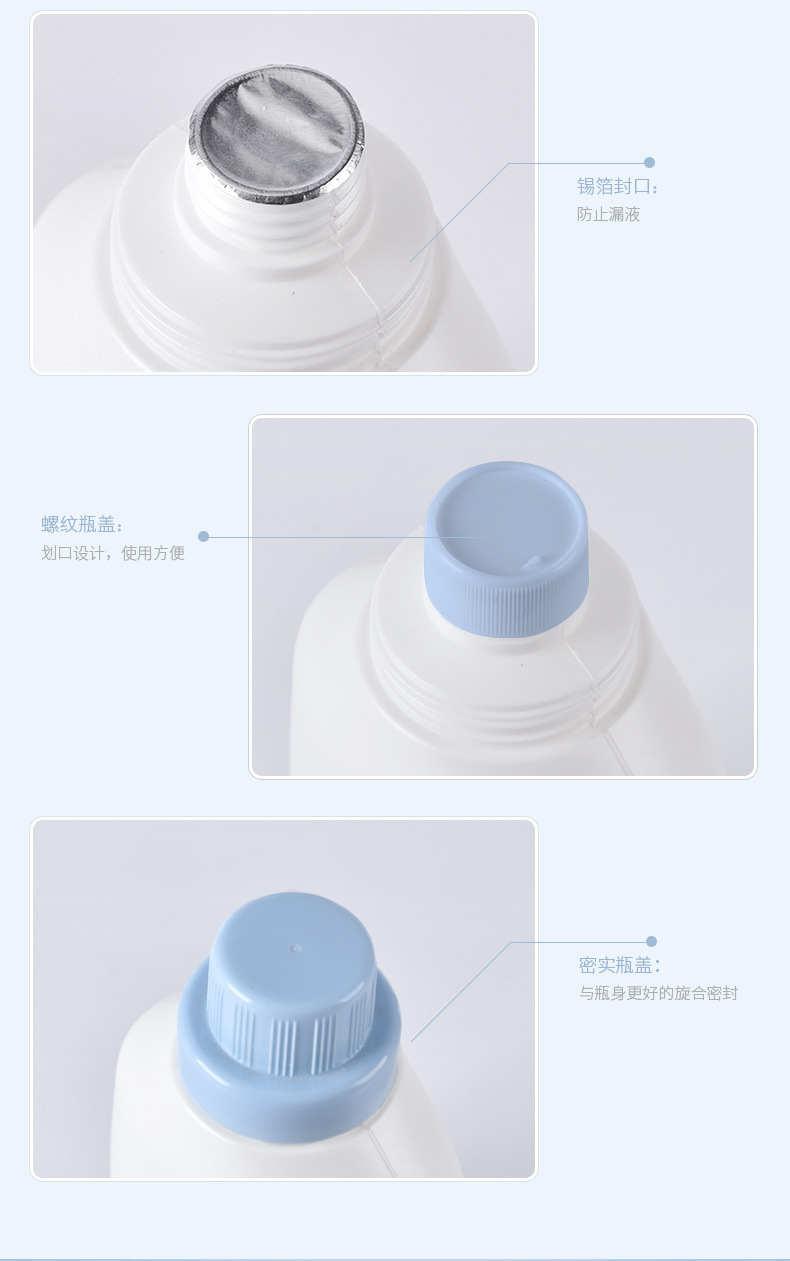 锡箔封口:
防止漏液

螺纹瓶盖:
划口设计，使用方便

密实瓶盖:
与瓶身更好的旋合密封