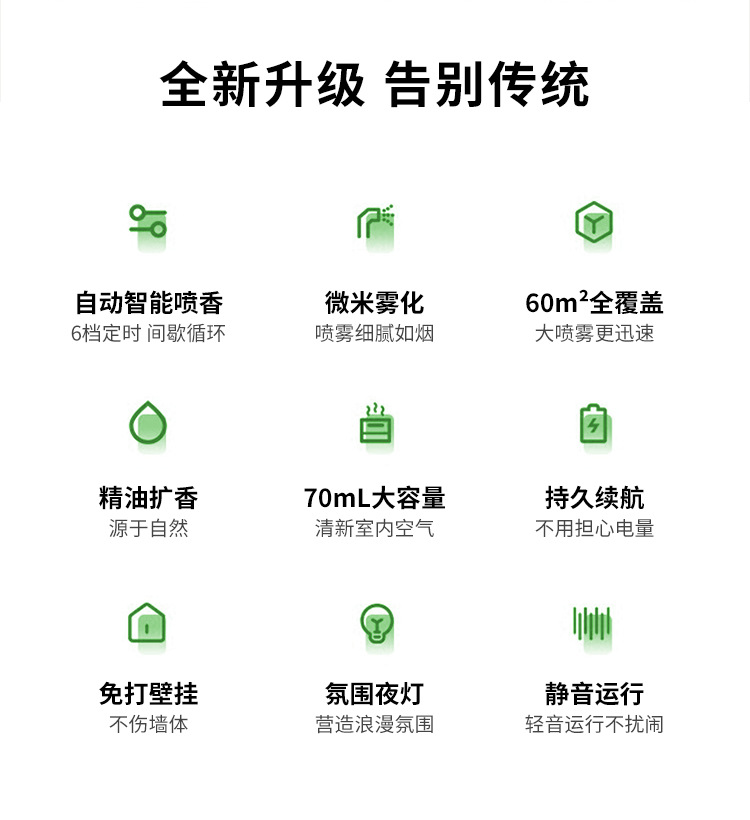 全新升级 告别传统

自动智能喷香
6档定时 间歇循环

微米雾化
喷雾细腻如烟

$60m^2$全覆盖
大喷雾更迅速

精油扩香
源于自然

70mL大容量
清新室内空气

持久续航
不用担心电量

免打壁挂
不伤墙体

氛围夜灯
营造浪漫氛围

静音运行
轻音运行不扰闹