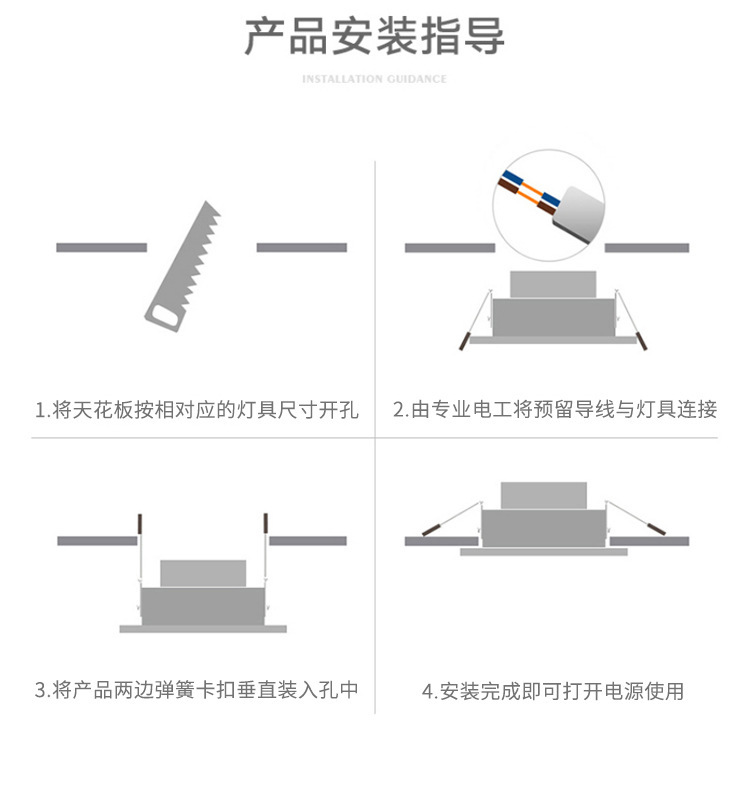 产品安装指导

INSTALLATION GUIDANCE

1.将天花板按相对应的灯具尺寸开孔

2.由专业电工将预留导线与灯具连接

3.将产品两边弹簧卡扣垂直装入孔中

4.安装完成即可打开电源使用