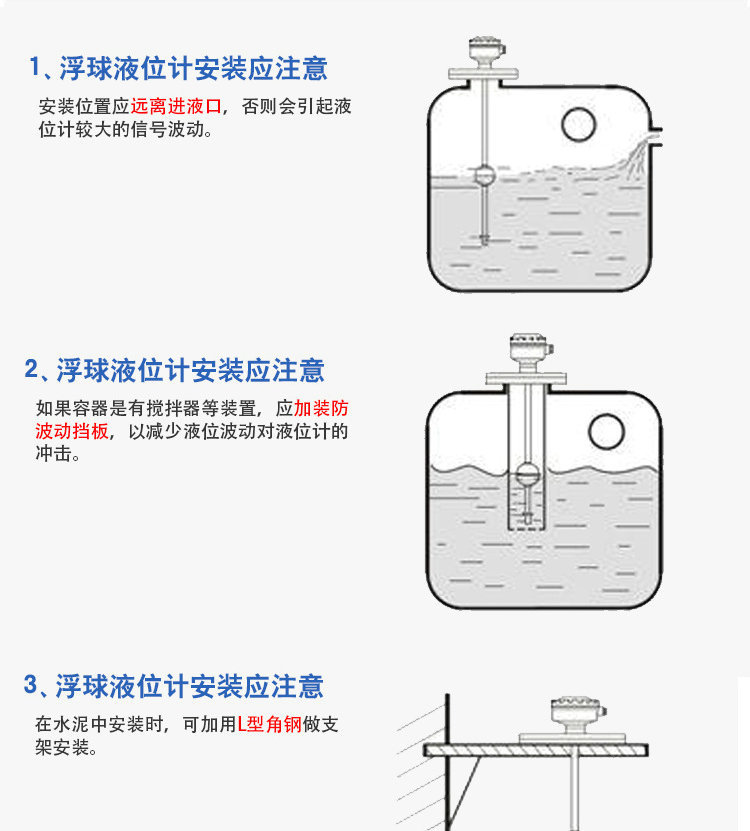 1、浮球液位计安装应注意

安装位置应远离进液口，否则会引起液位计较大的信号波动。

2、浮球液位计安装应注意

如果容器是有搅拌器等装置，应加装防波动挡板，以减少液位波动对液位计的冲击。

3、浮球液位计安装应注意

在水泥中安装时，可加用L型角钢做支架安装。