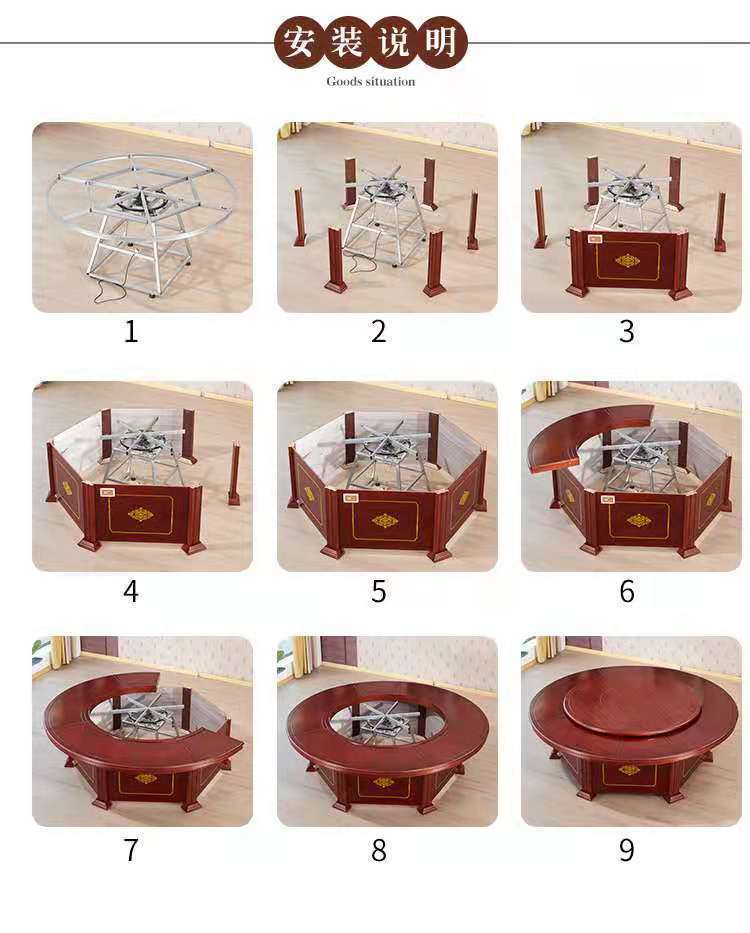 安装说明
Goods situation

1
2
3
4
5
6
7
8
9