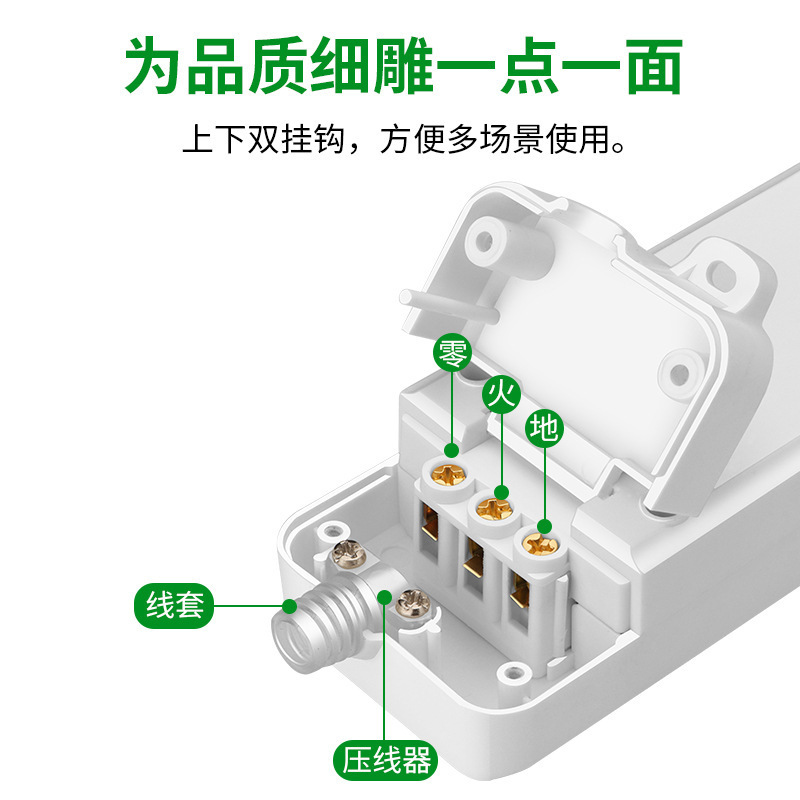 为品质细雕一点一面

上下双挂钩，方便多场景使用。

零

火

地

线套

压线器