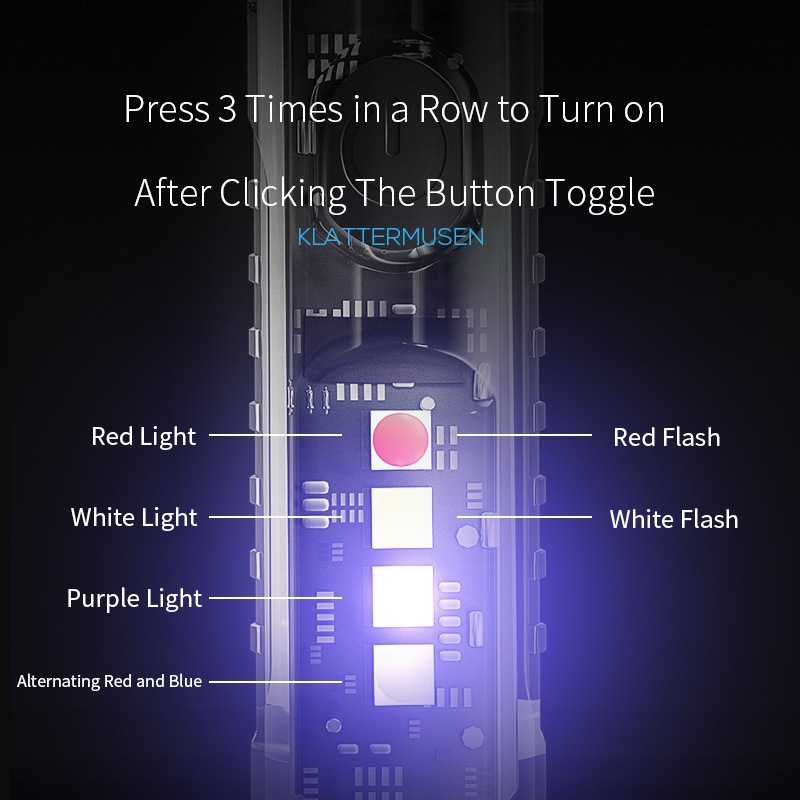 Press 3 Times in a Row to Turn on

After Clicking The Button Toggle

KLATTERMUSEN

Red Light

Red Flash

White Light

White Flash

Purple Light

Alternating Red and Blue