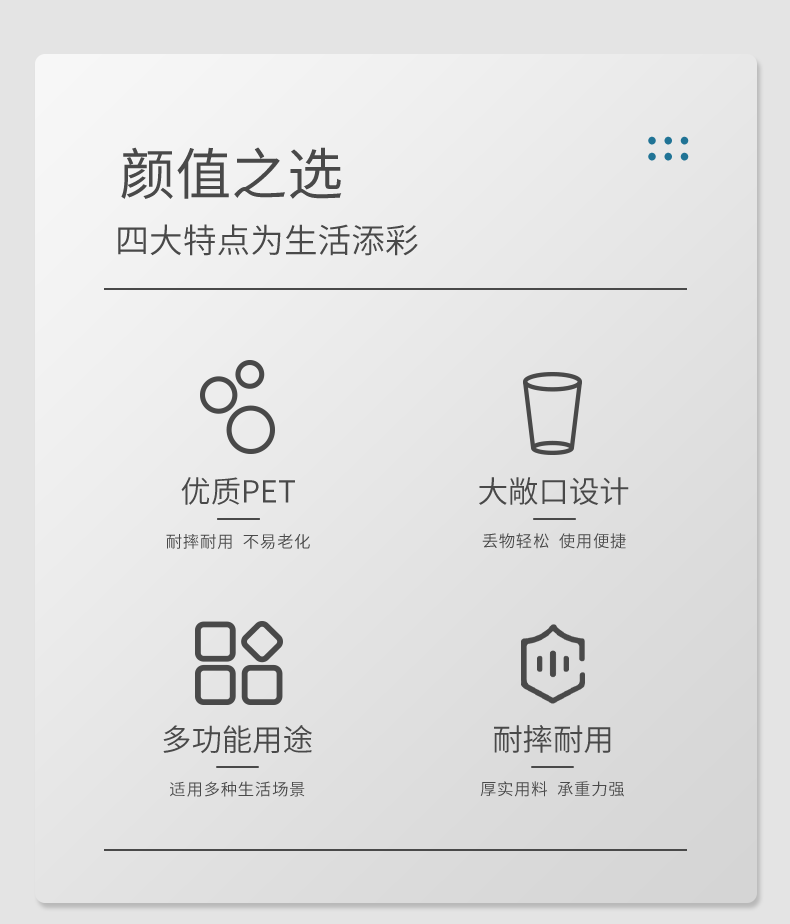 颜值之选

四大特点为生活添彩

优质PET

耐摔耐用 不易老化

大敞口设计

丢物轻松 使用便捷

多功能用途

适用多种生活场景

耐摔耐用

厚实用料 承重力强