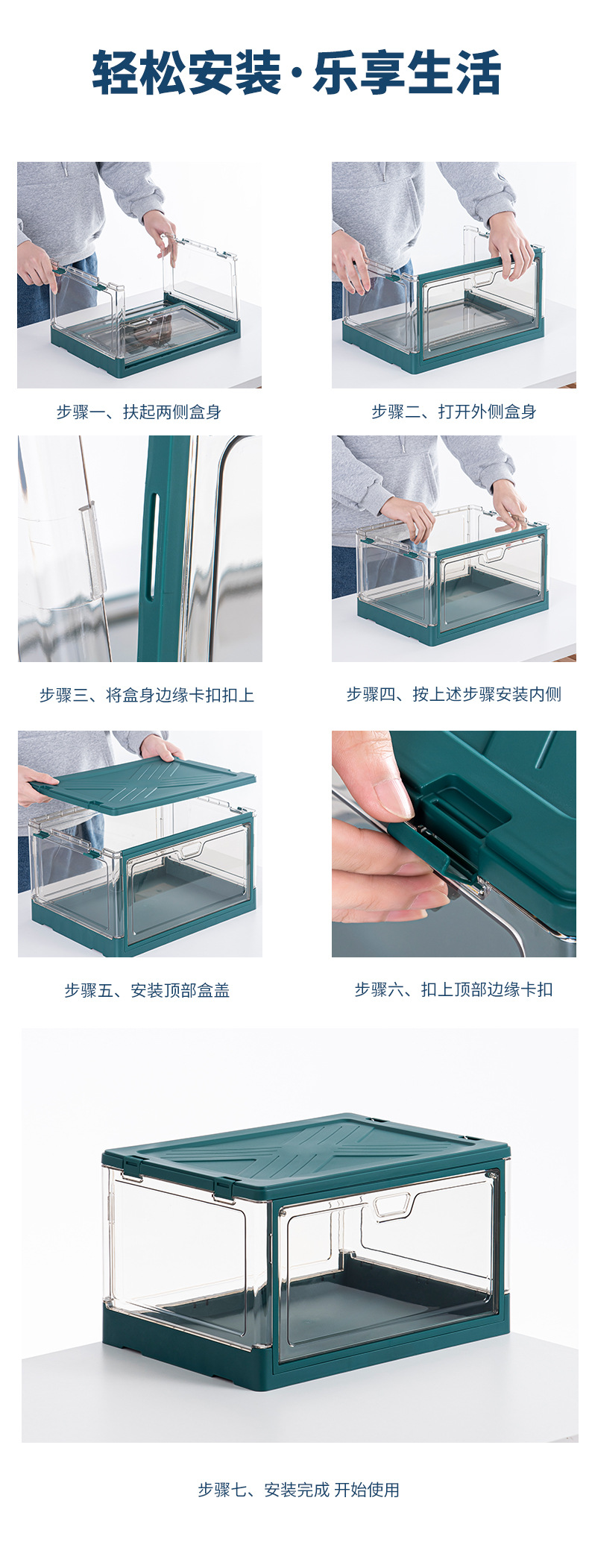 轻松安装·乐享生活

步骤一、扶起两侧盒身

步骤二、打开外侧盒身

步骤三、将盒身边缘卡扣扣上

步骤四、按上述步骤安装内侧

步骤五、安装顶部盒盖

步骤六、扣上顶部边缘卡扣

步骤七、安装完成 开始使用