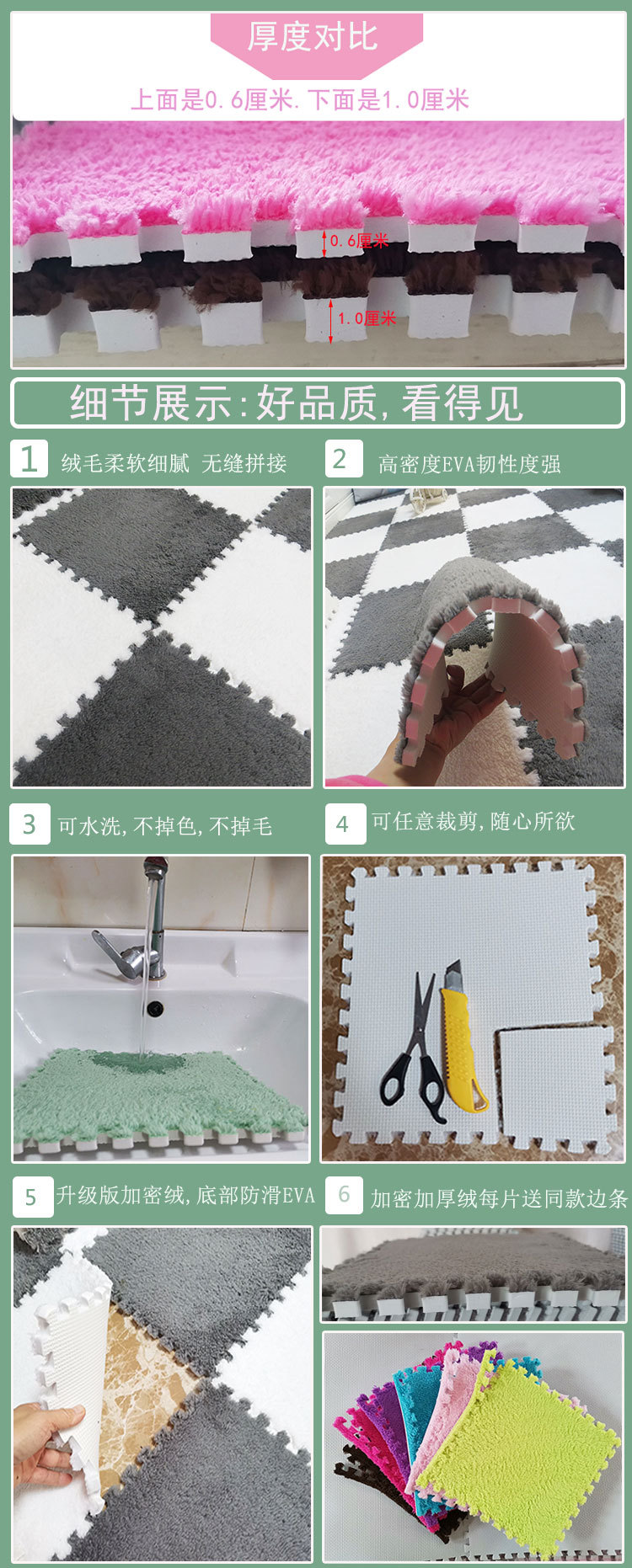 厚度对比

上面是0.6厘米.下面是1.0厘米

0.6厘米

1.0厘米

细节展示:好品质,看得见

1 绒毛柔软细腻 无缝拼接

2 高密度EVA韧性度强

3 可水洗,不掉色,不掉毛

4 可任意裁剪,随心所欲

5 升级版加密绒,底部防滑EVA

6 加密加厚绒每片送同款边条