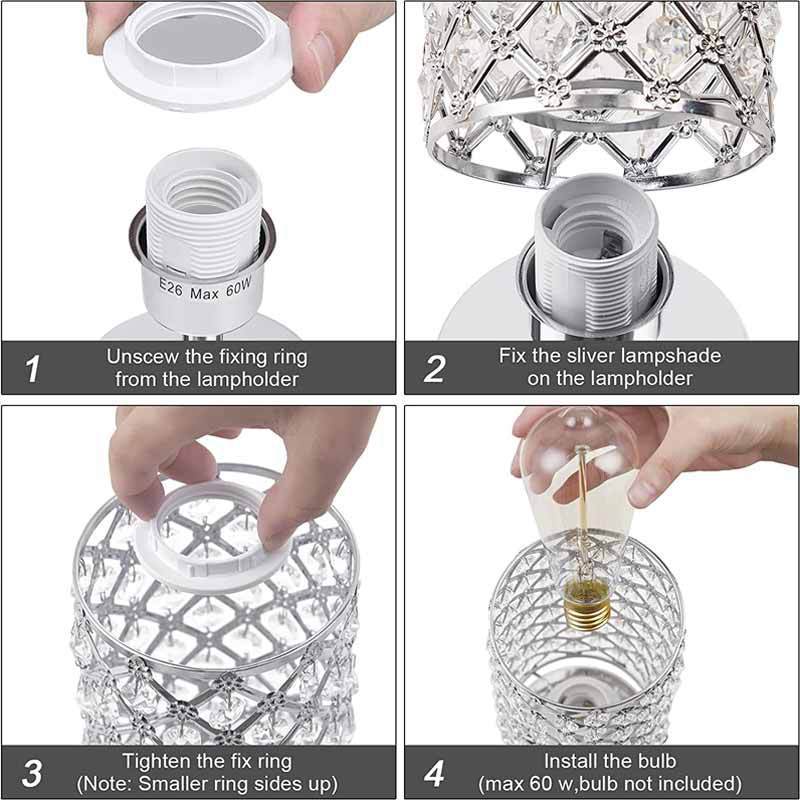 E26 Max 60W

1 Unscew the fixing ring from the lampholder

2 Fix the sliver lampshade on the lampholder

3 Tighten the fix ring (Note: Smaller ring sides up)

4 Install the bulb (max 60 w,bulb not included)