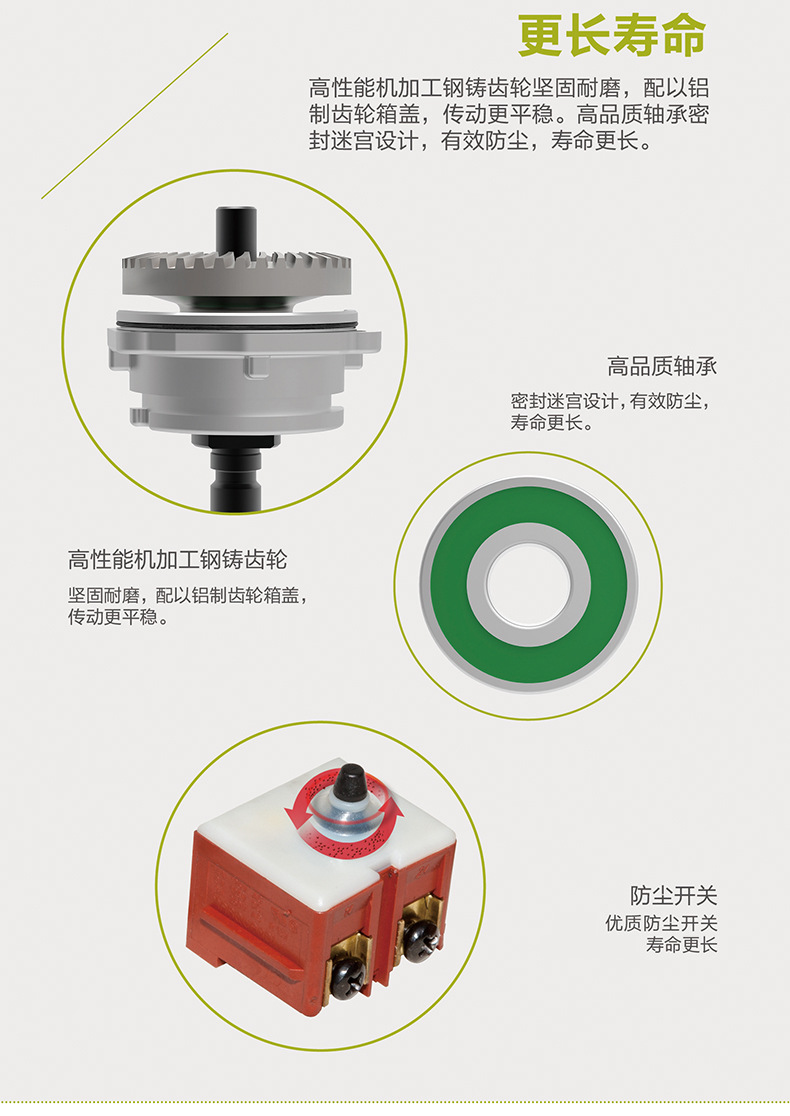 更长寿命

高性能机加工钢铸齿轮坚固耐磨，配以铝制齿轮箱盖，传动更平稳。高品质轴承密封迷宫设计，有效防尘，寿命更长。

高品质轴承

密封迷宫设计，有效防尘，寿命更长。

高性能机加工钢铸齿轮

坚固耐磨，配以铝制齿轮箱盖，传动更平稳。

防尘开关

优质防尘开关
寿命更长