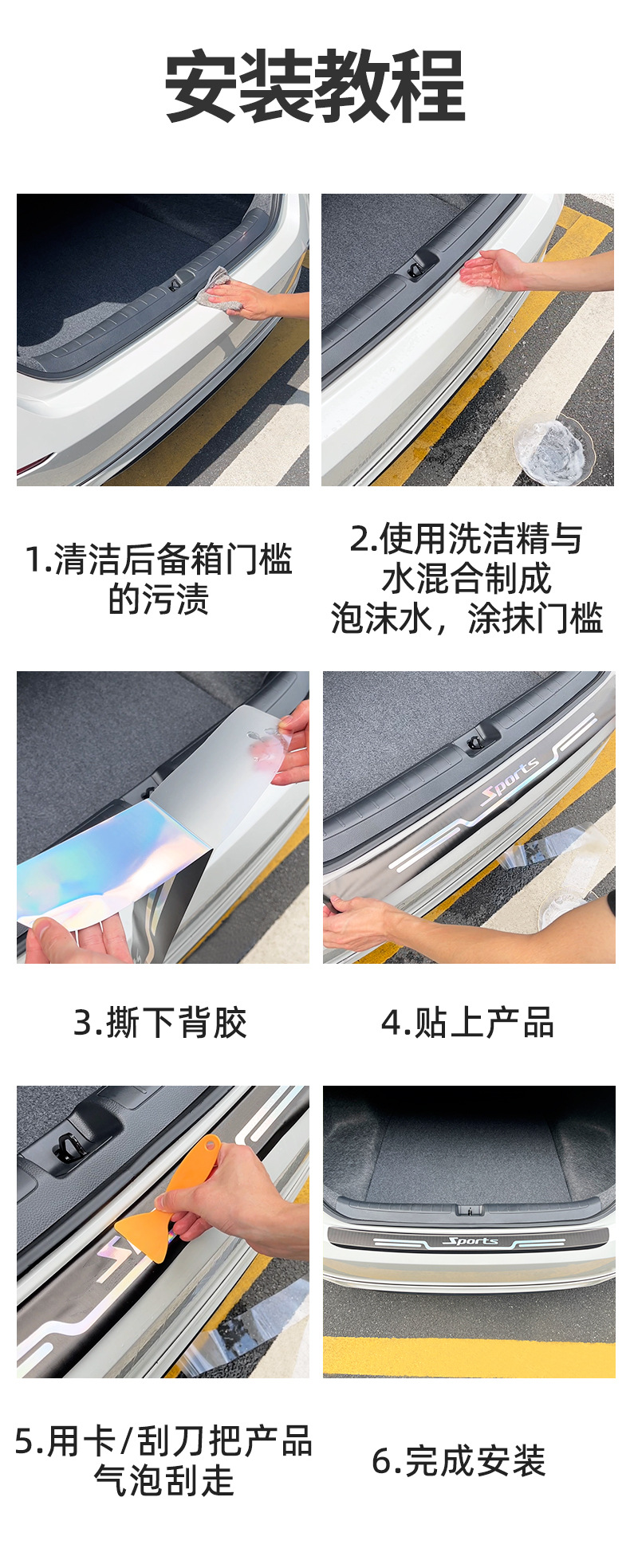 安装教程

1.清洁后备箱门槛的污渍

2.使用洗洁精与水混合制成泡沫水，涂抹门槛

Sports

3.撕下背胶

4.贴上产品

Sports

5.用卡/刮刀把产品气泡刮走

6.完成安装