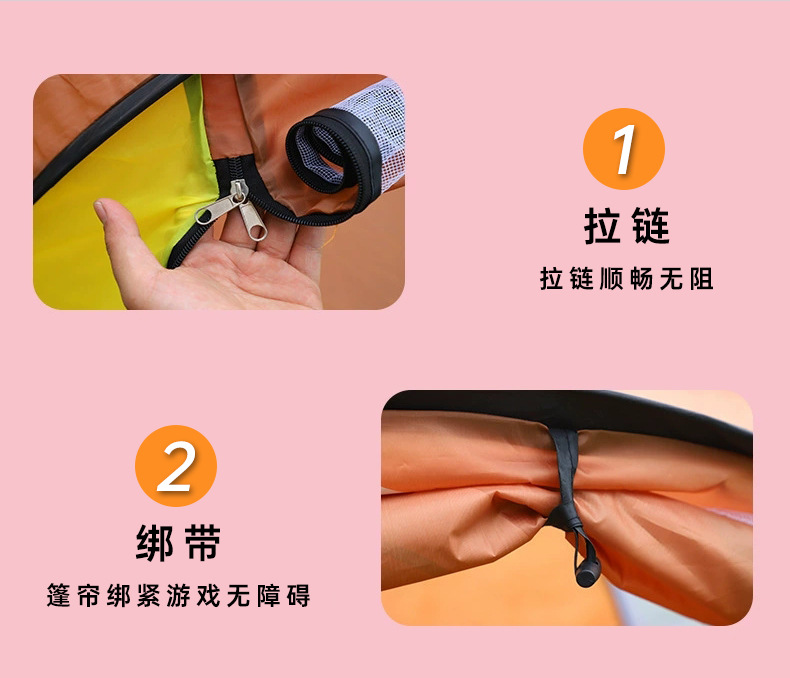 1
拉链
拉链顺畅无阻

2
绑带
篷帘绑紧游戏无障碍